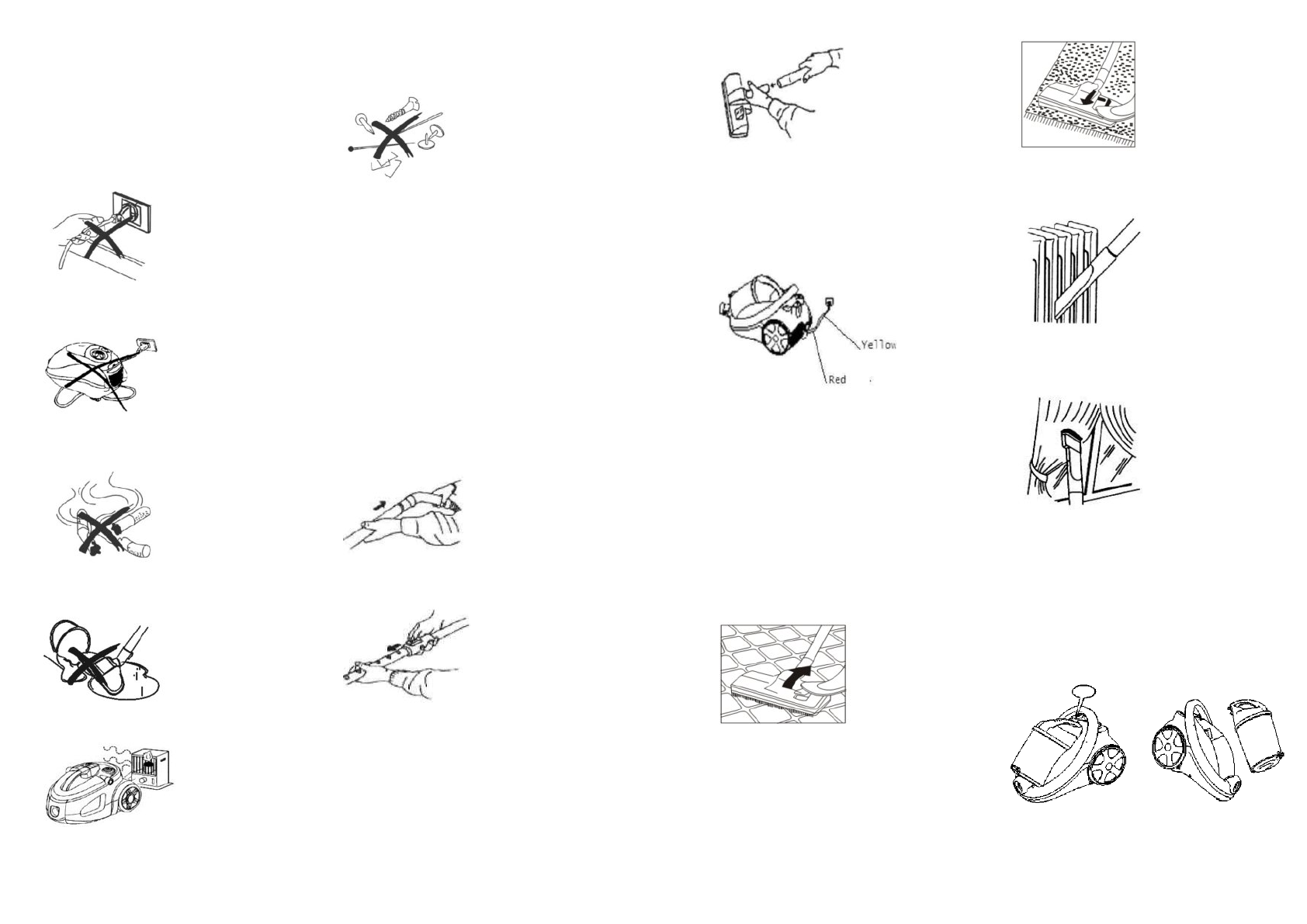 Yellow

Red