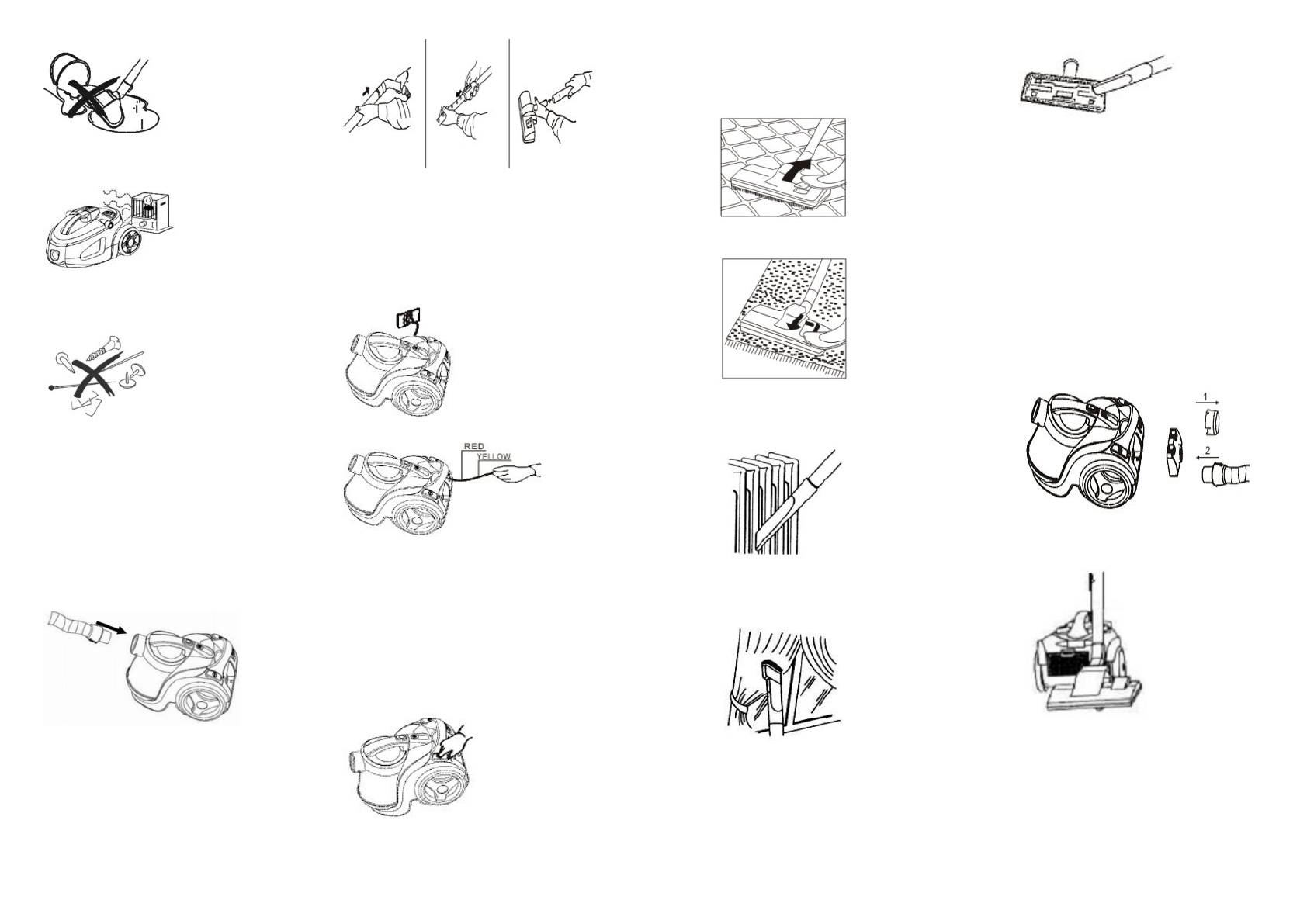 RED
YELLOW

1

2