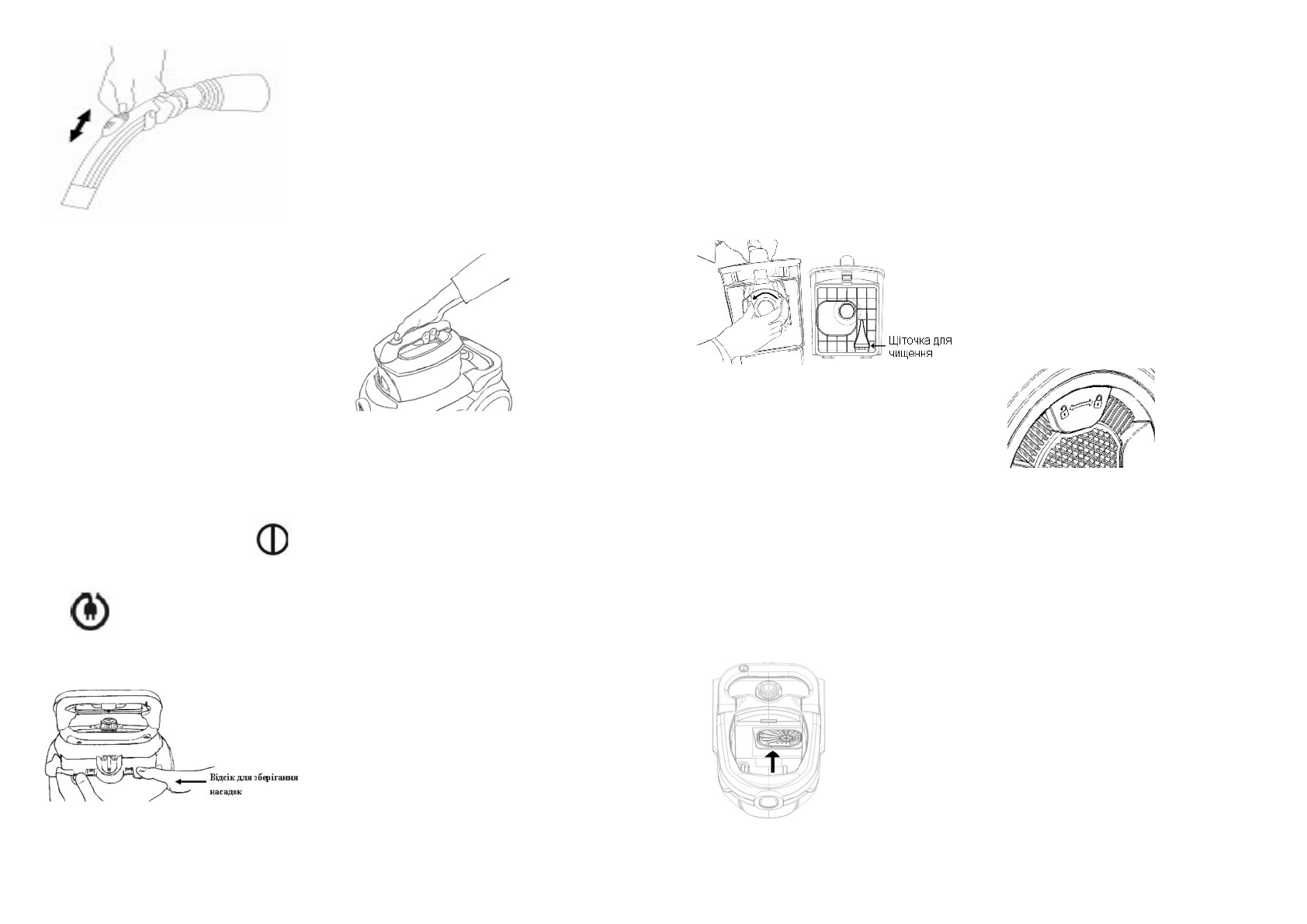 Щіточка для чищення

Відсік для зберігання насадок