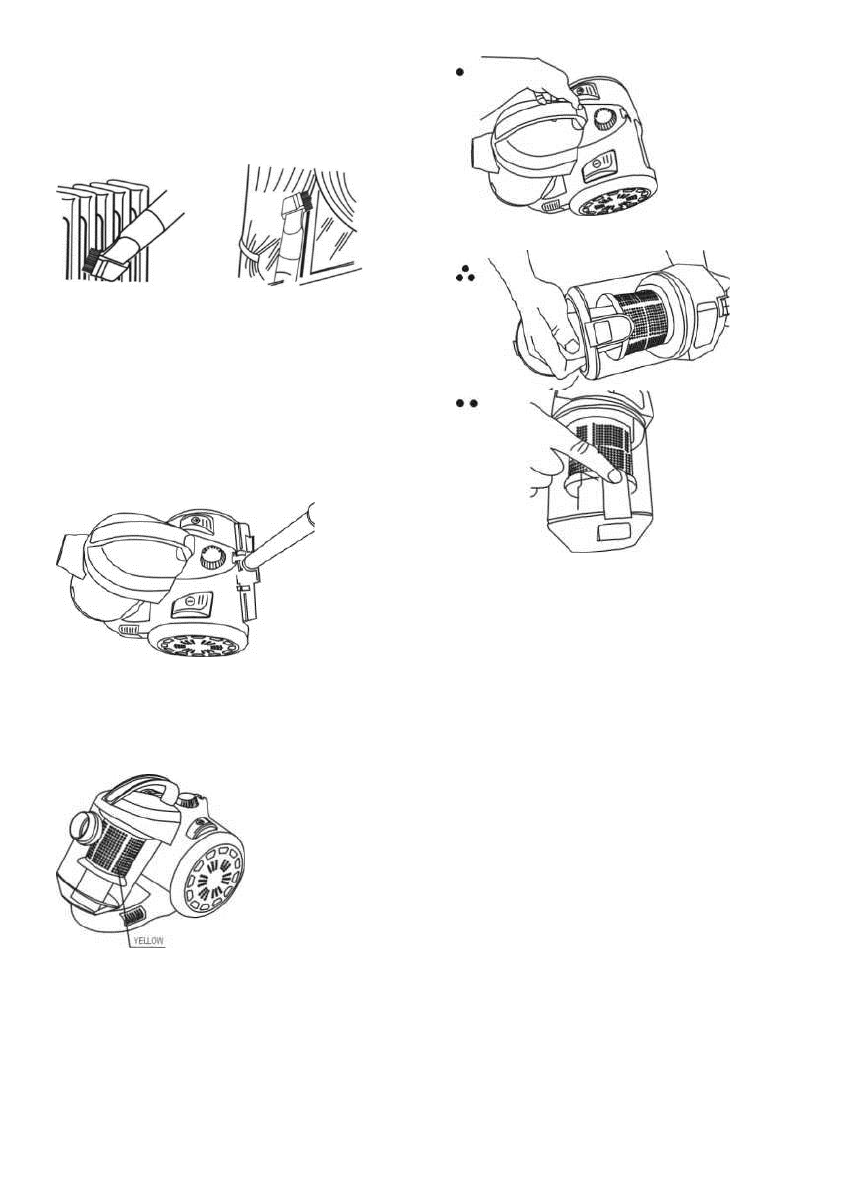 YELLOW