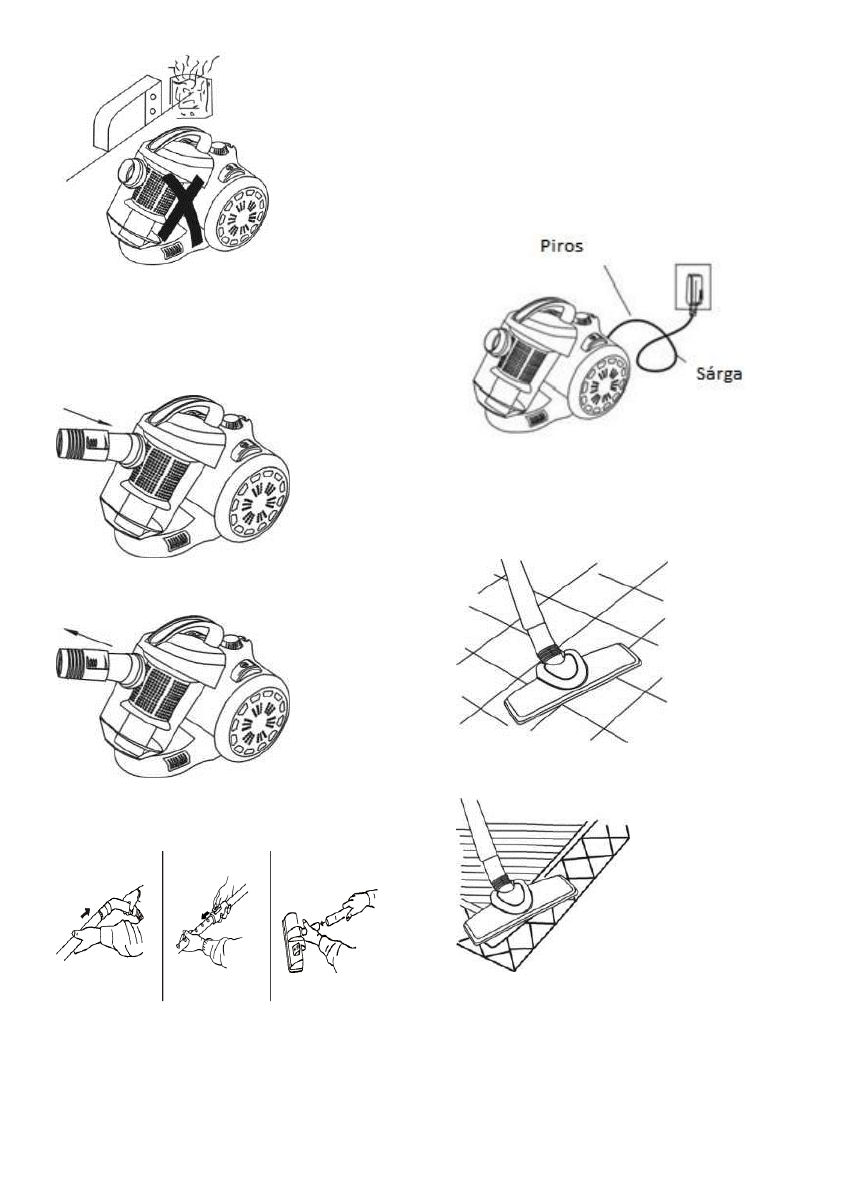 Piros
Sárga