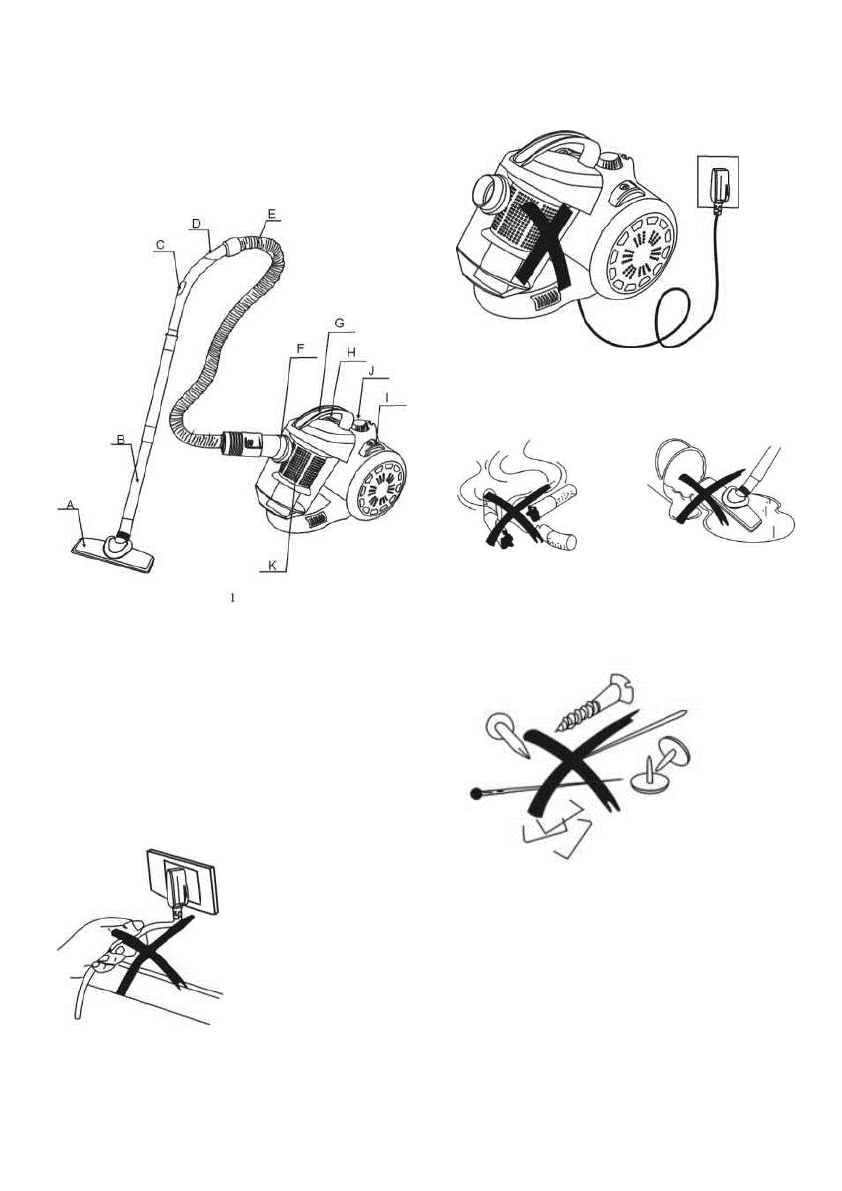 D
E
C
G
F
H
J
I
B
A
K
1