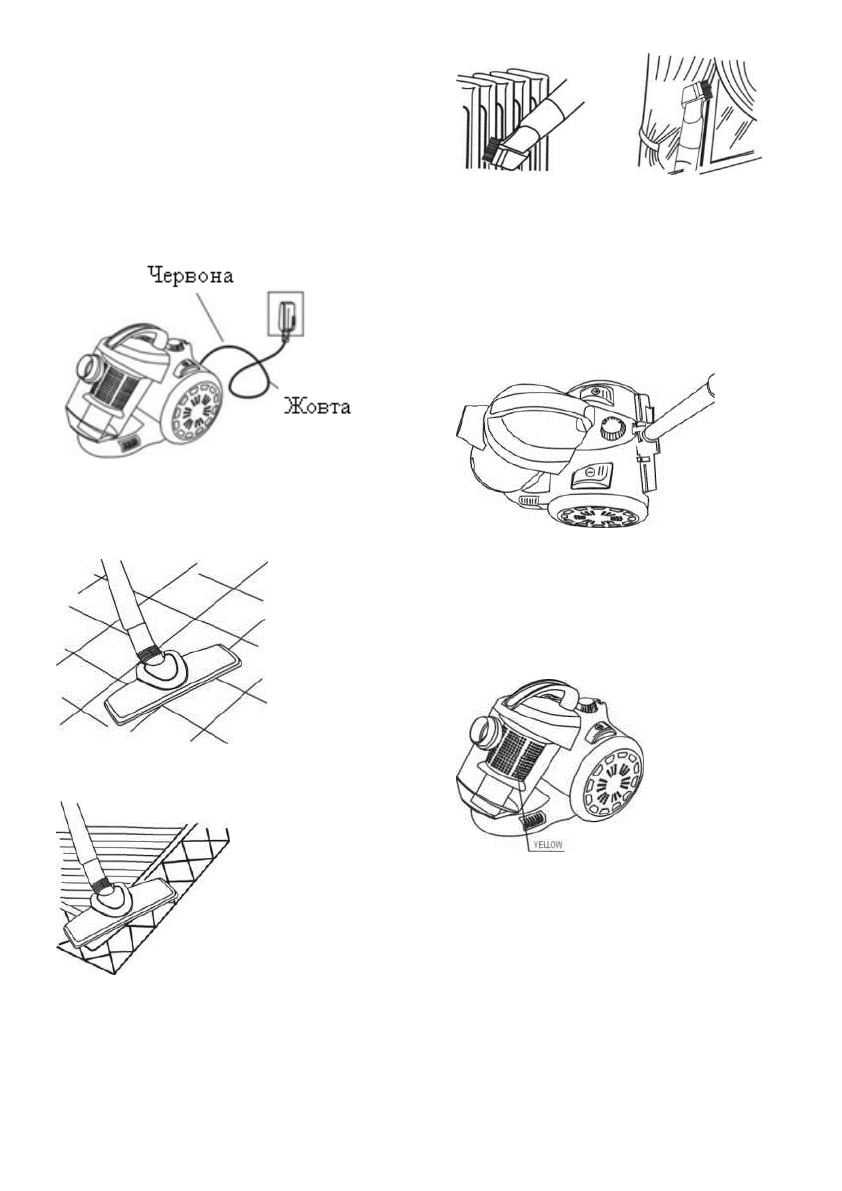 Червона
Жовта
YELLOW