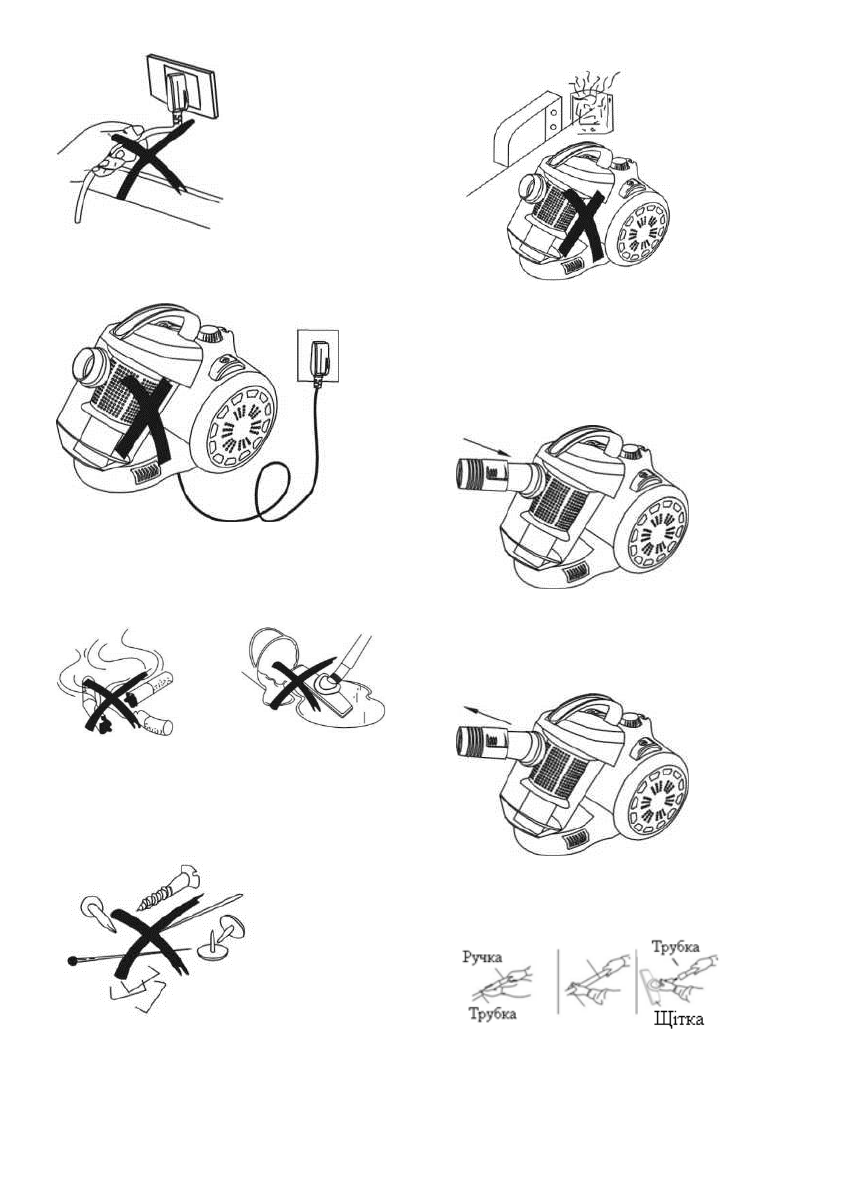 Ручка
Трубка

Трубка
Щітка