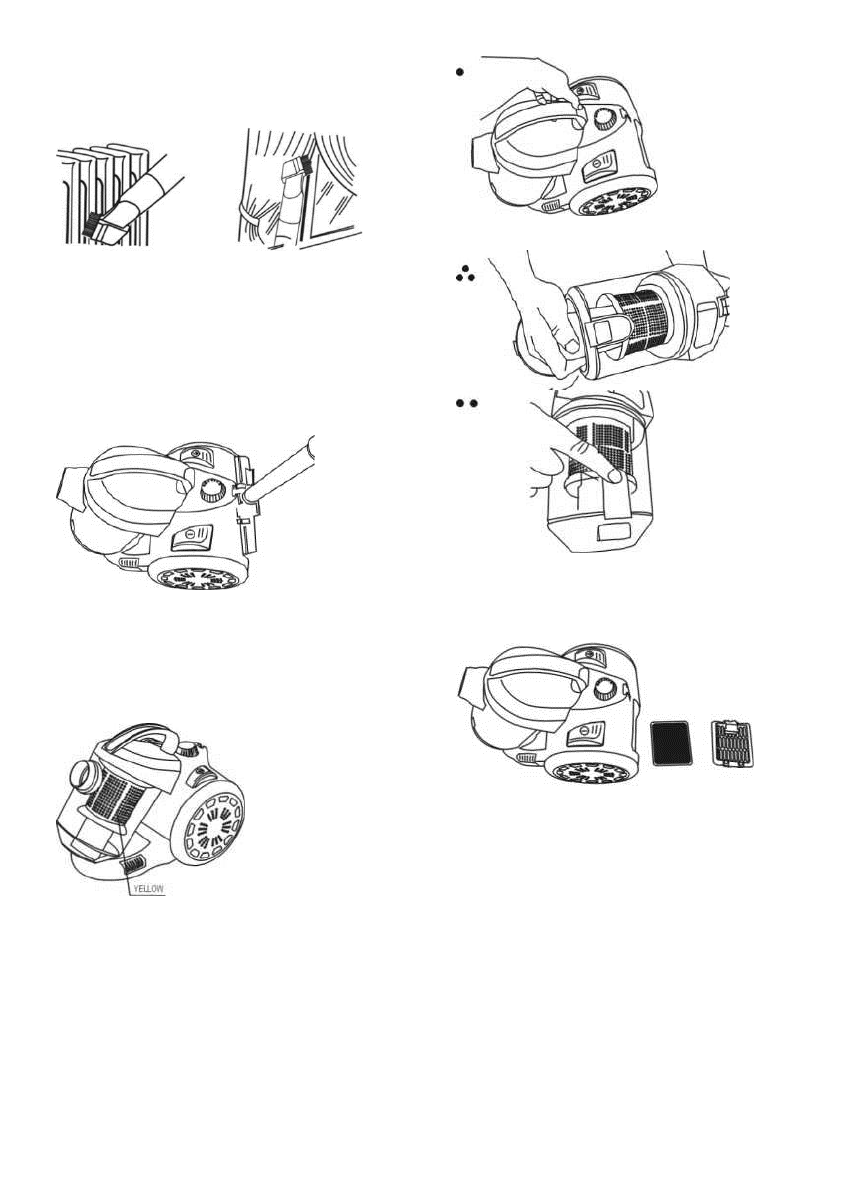 YELLOW