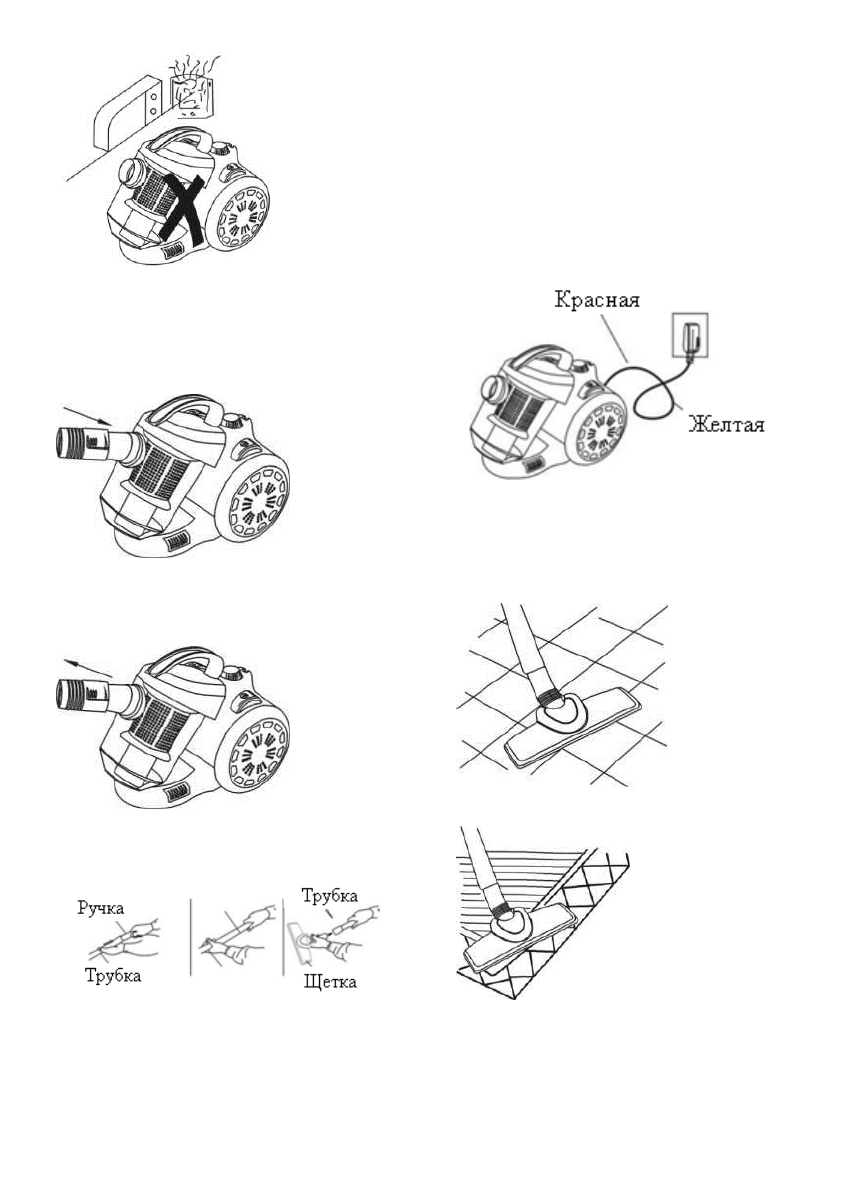 Красная

Желтая

Ручка

Трубка

Трубка

Щетка