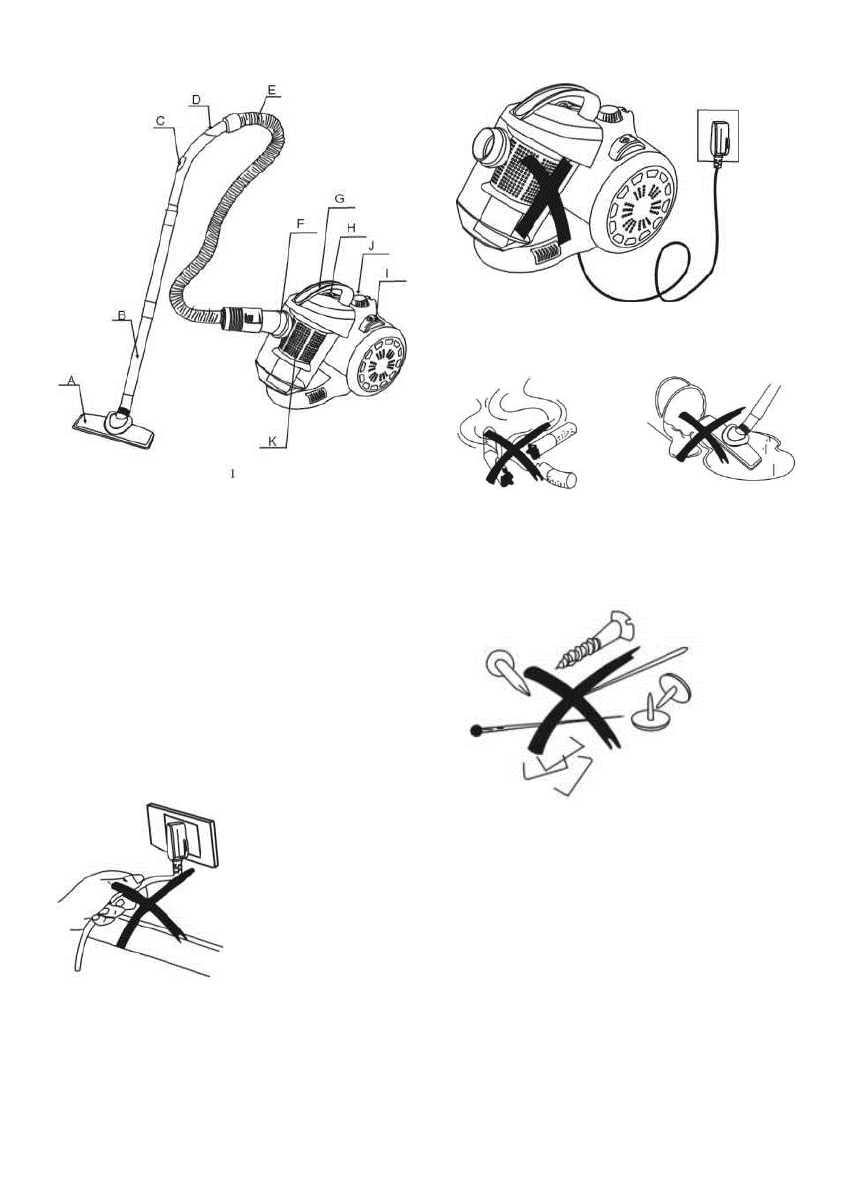 D
E
C
G
F
H
J
I
B
A
K
1