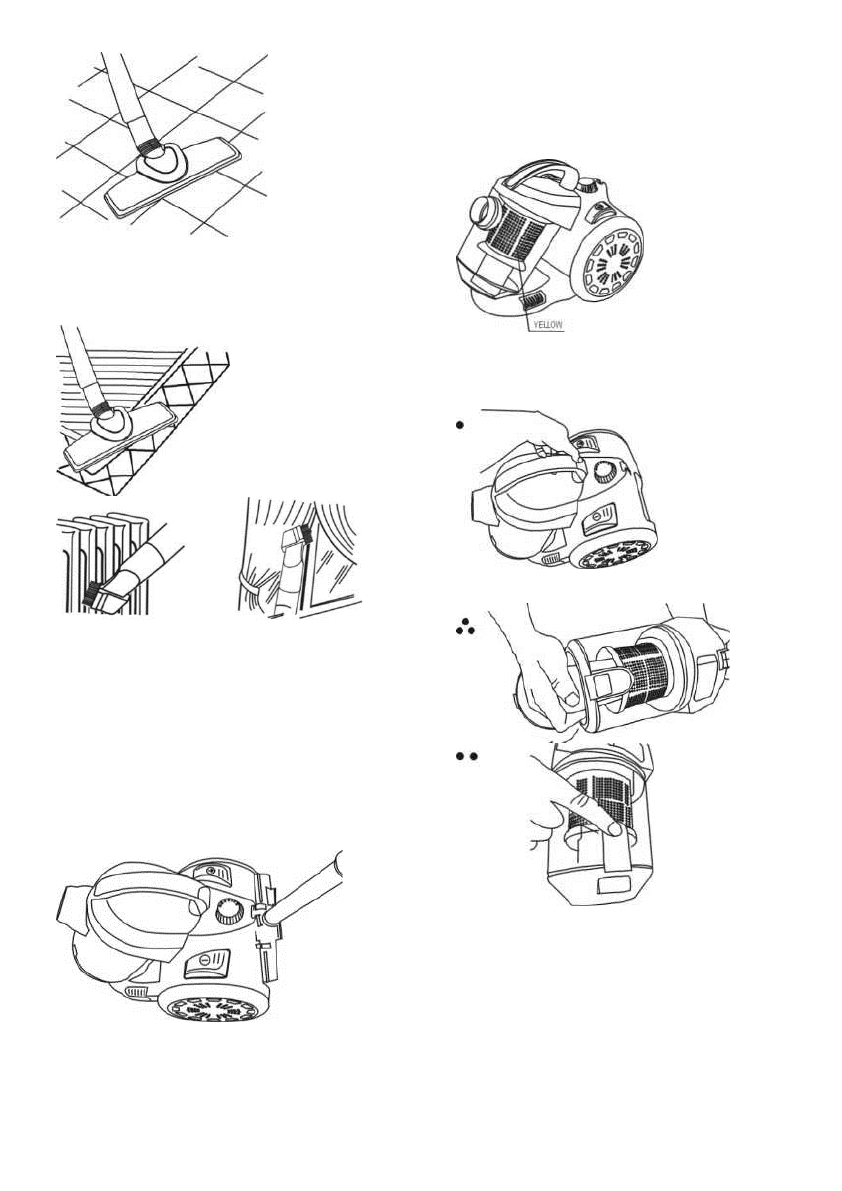 YELLOW