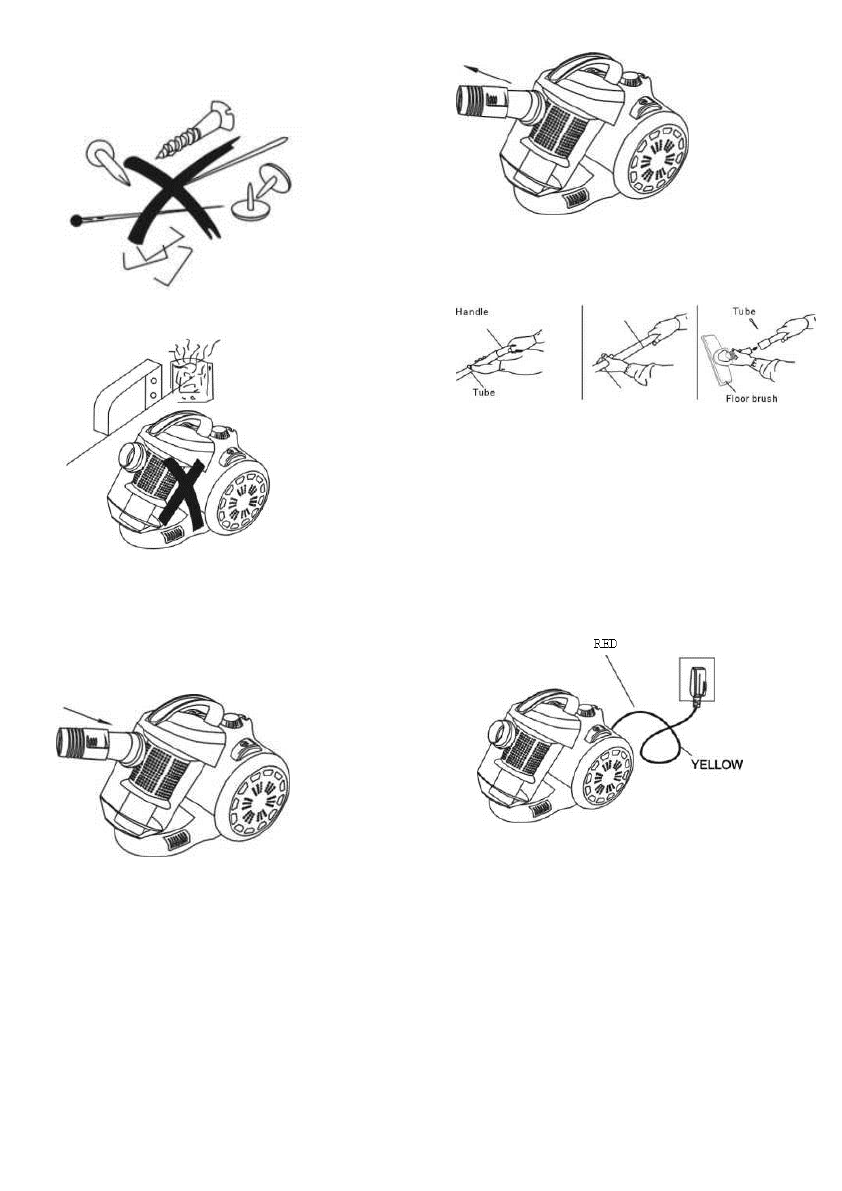 Handle

Tube

Tube

Floor brush

RED

YELLOW