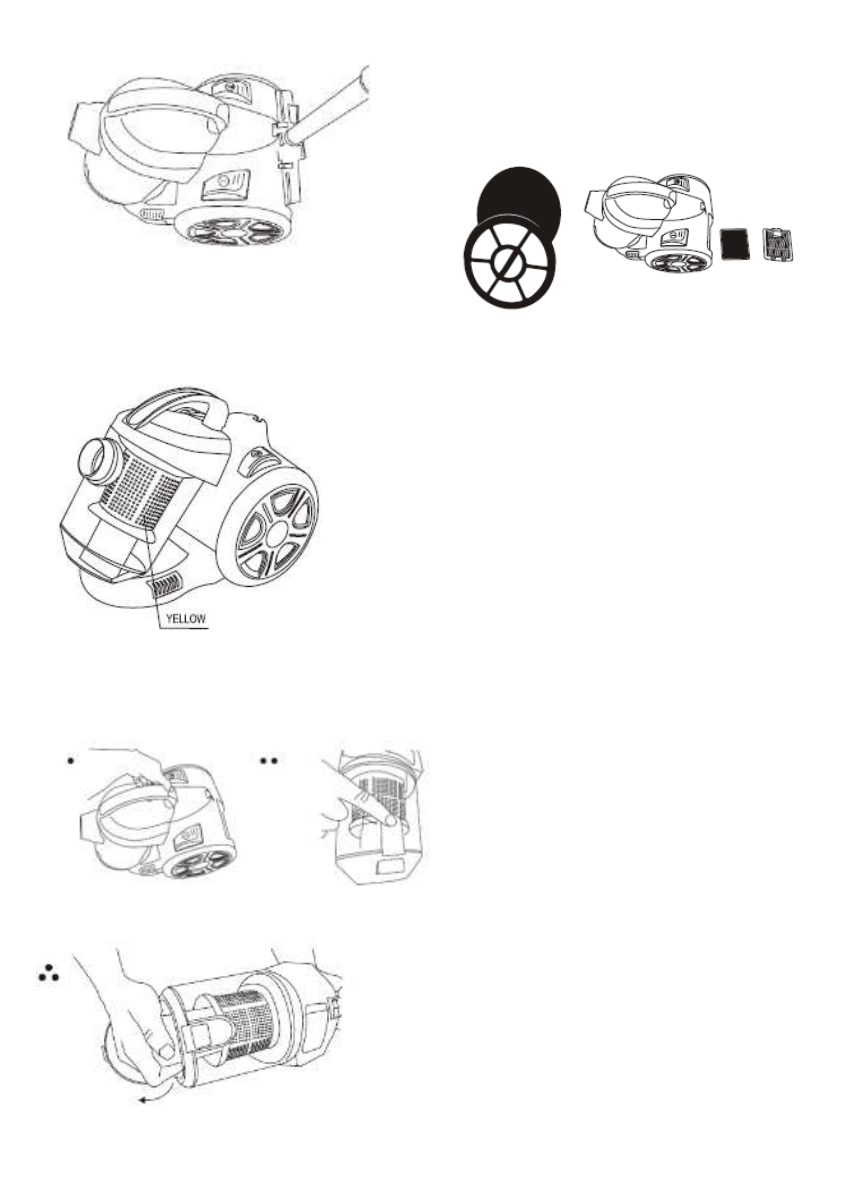 YELLOW