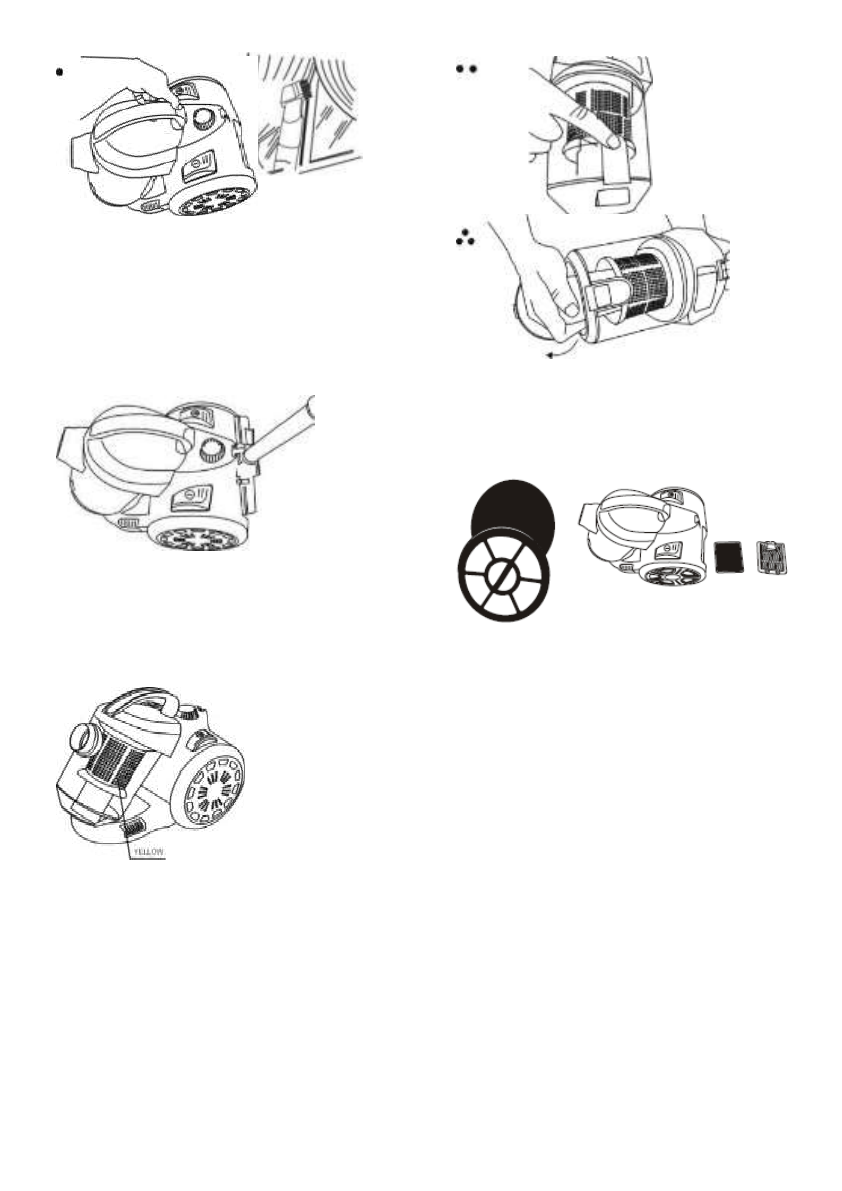 YELLOW