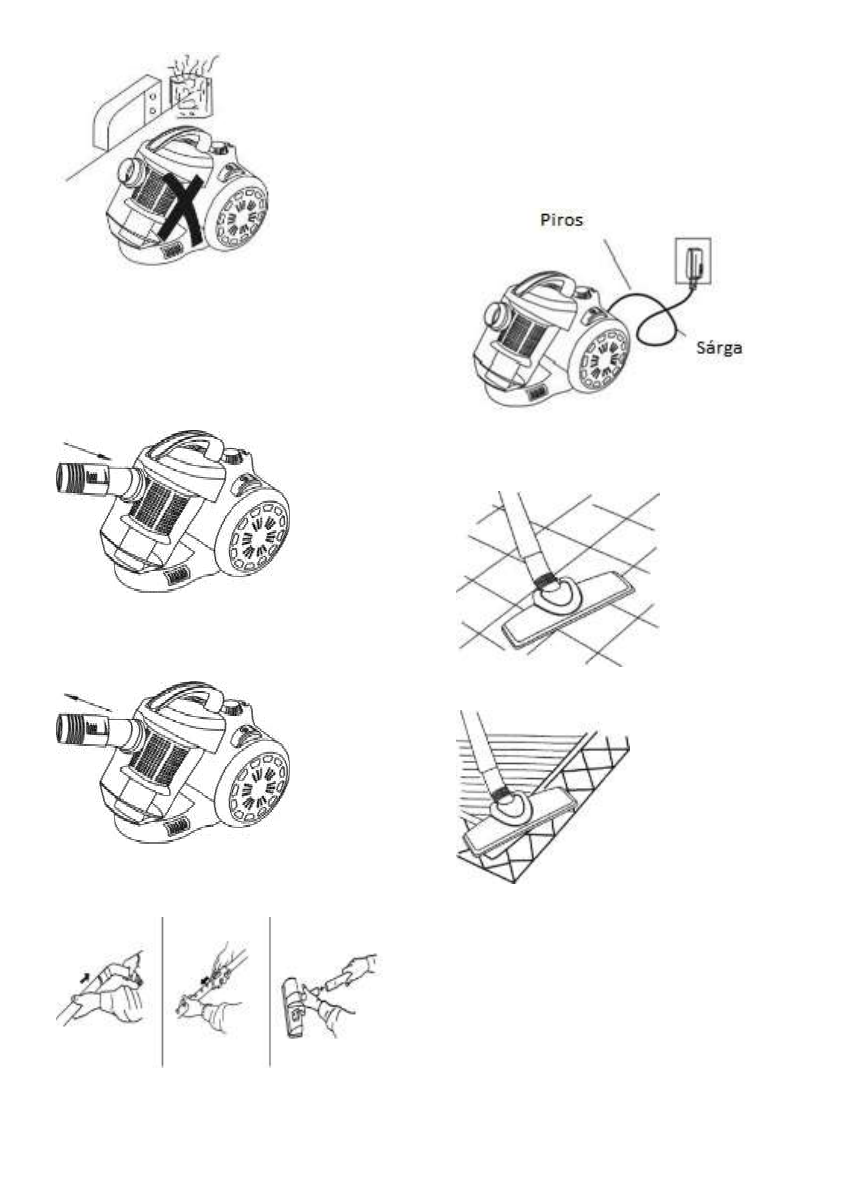 Piros

Sárga