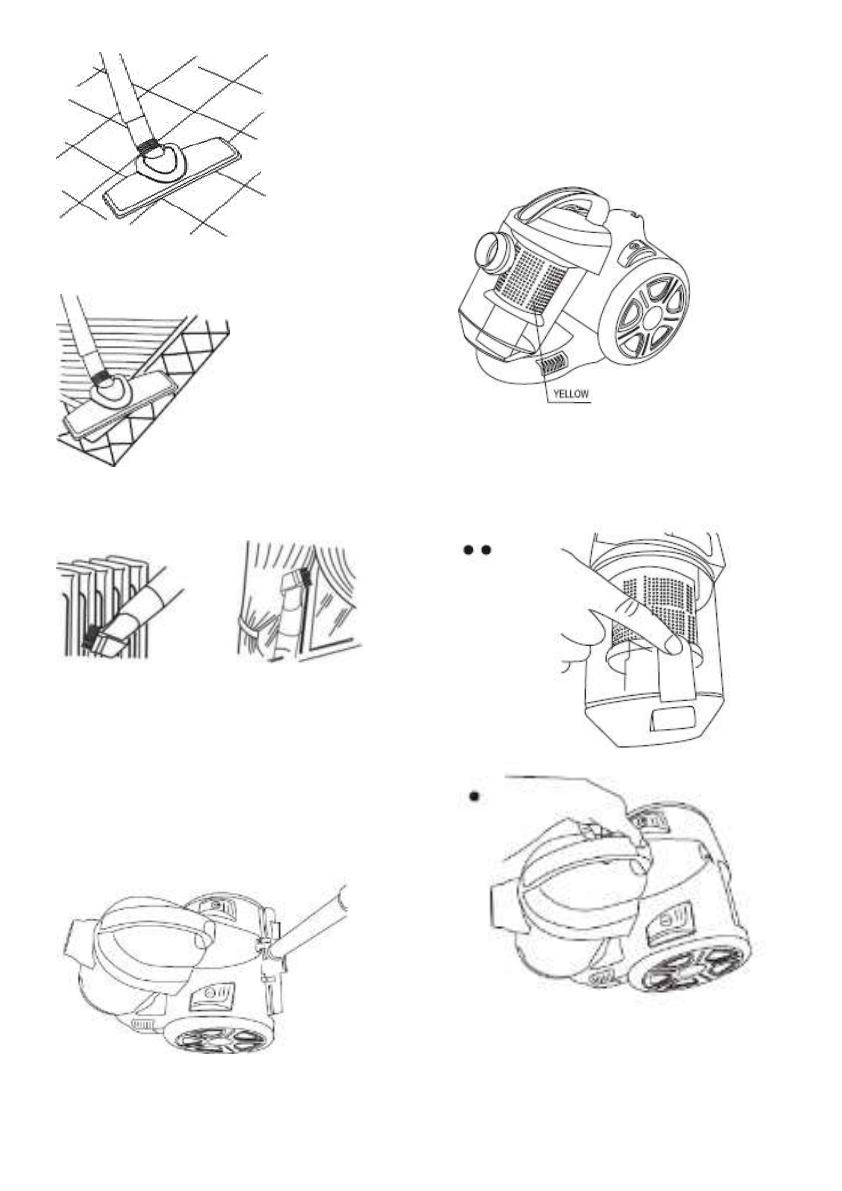 YELLOW