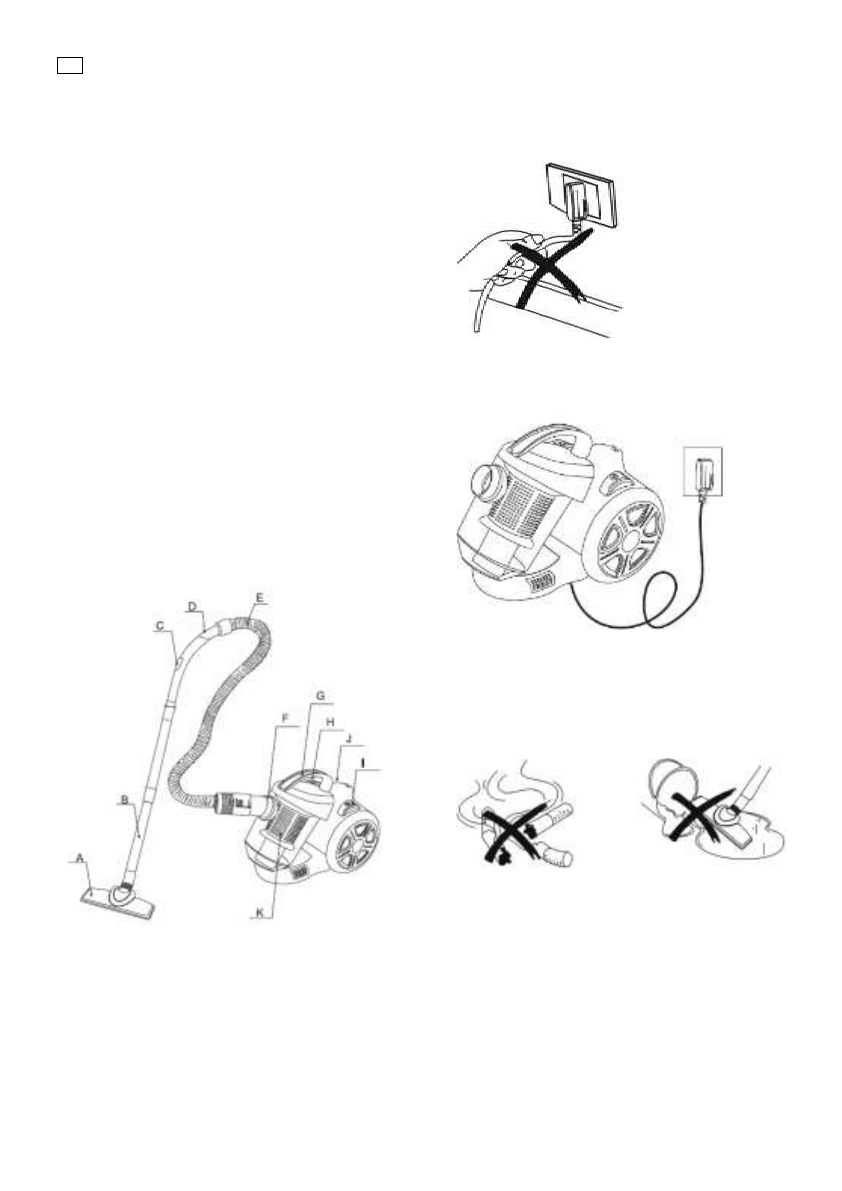 A
B
C
D
E
F
G
H
J
I
K