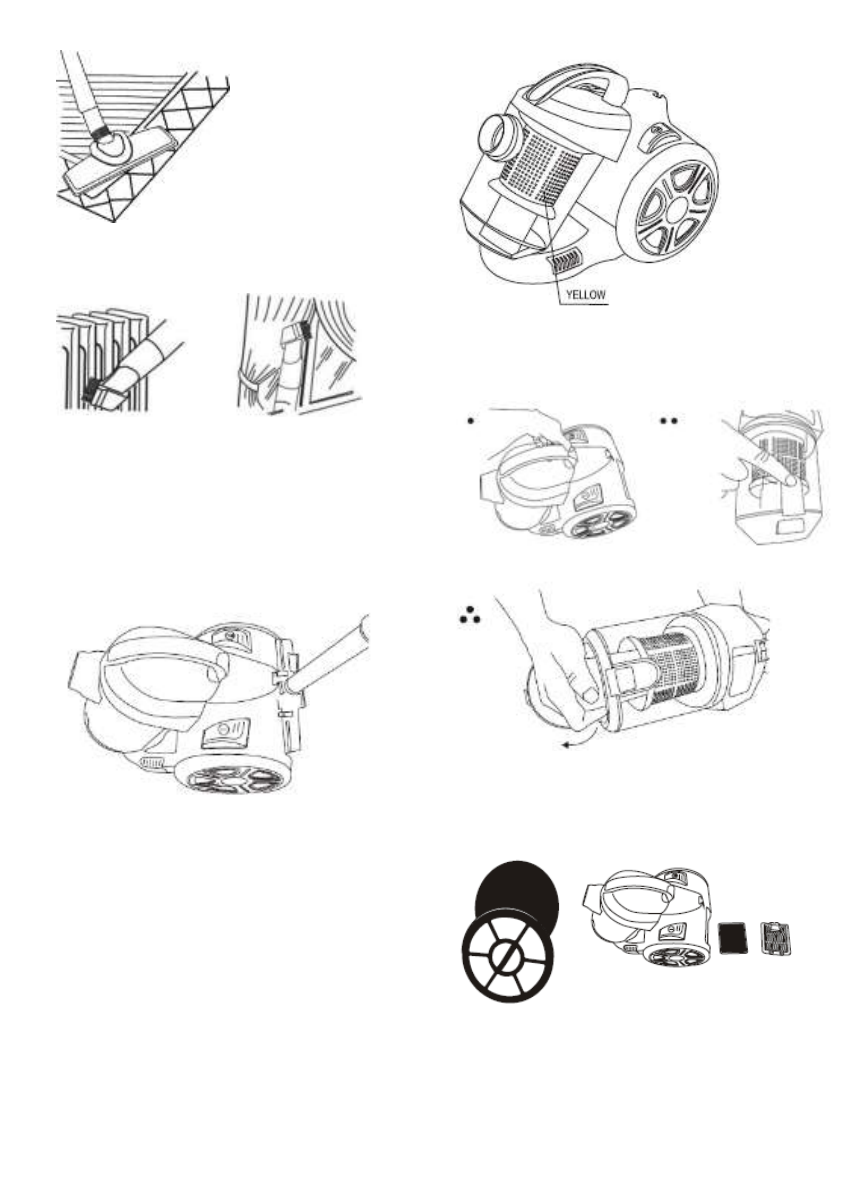 YELLOW