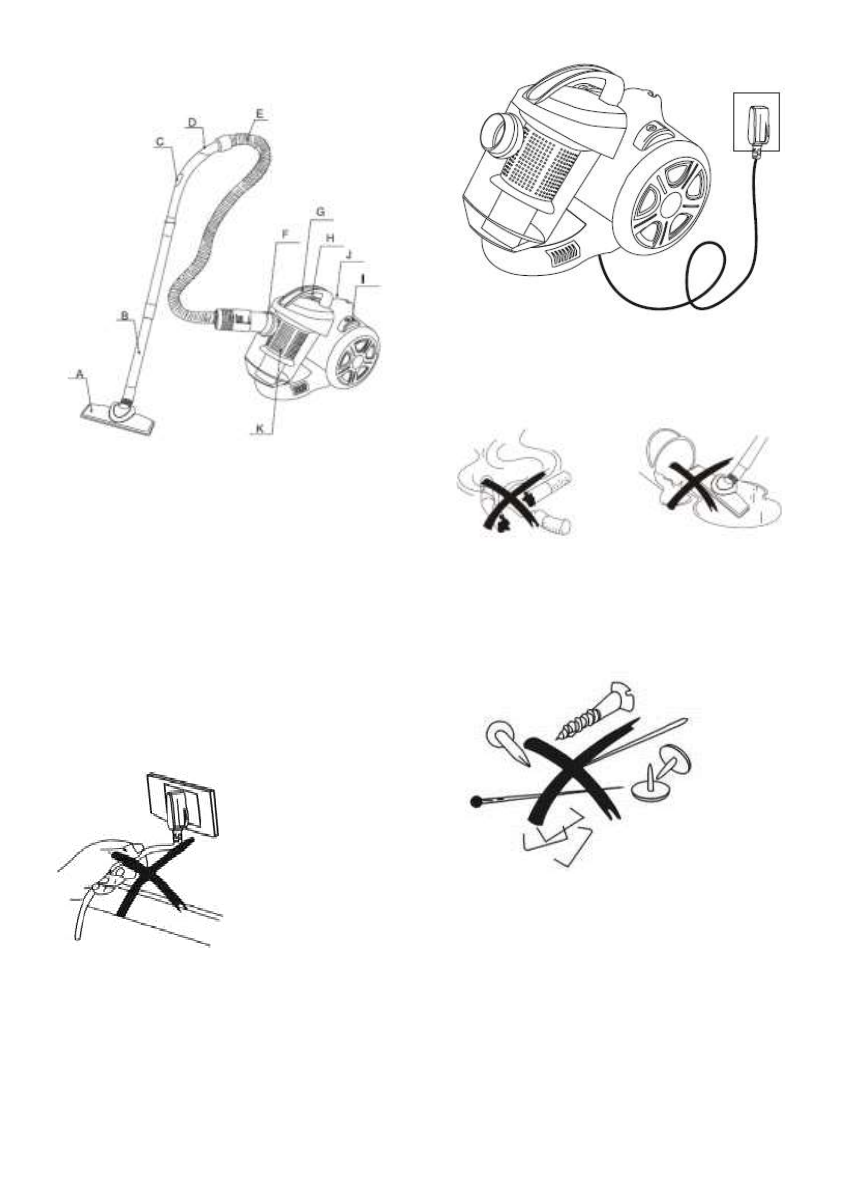 C D E
G
F H J
I
B
A
K