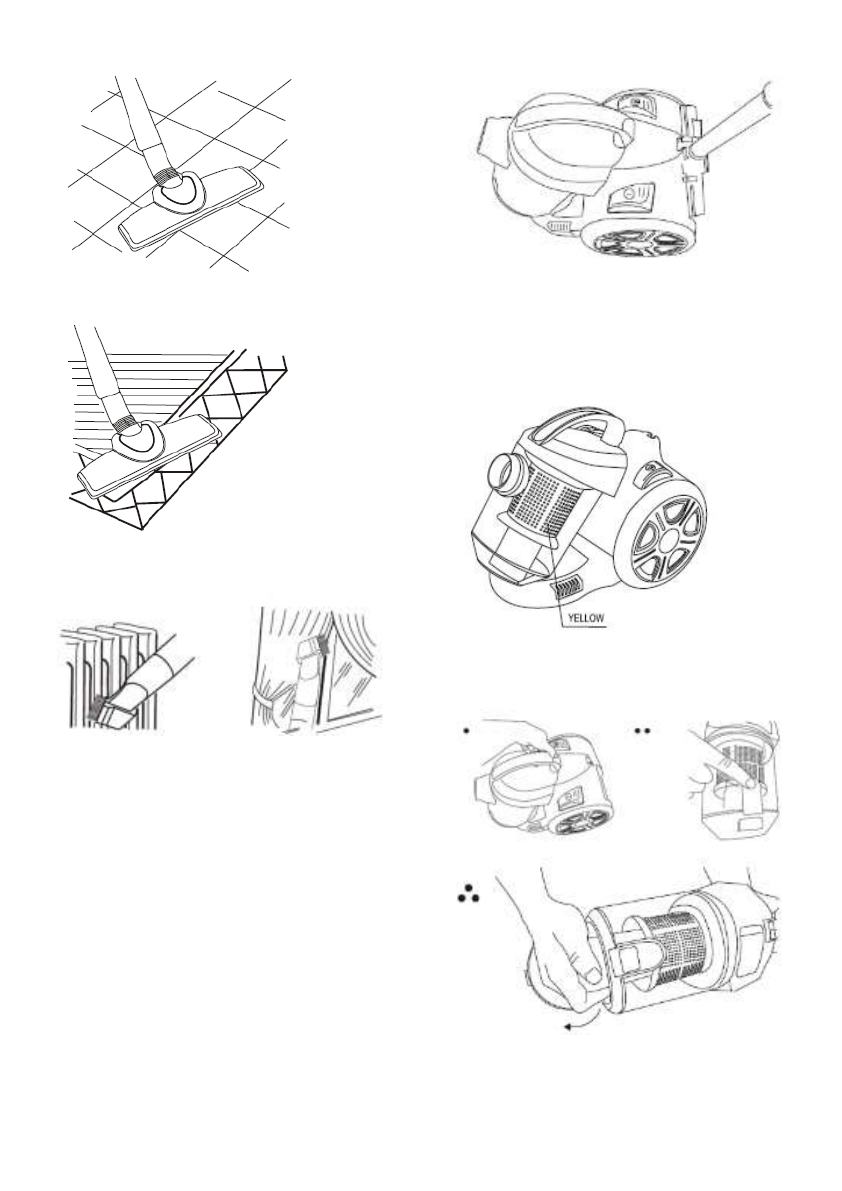 YELLOW