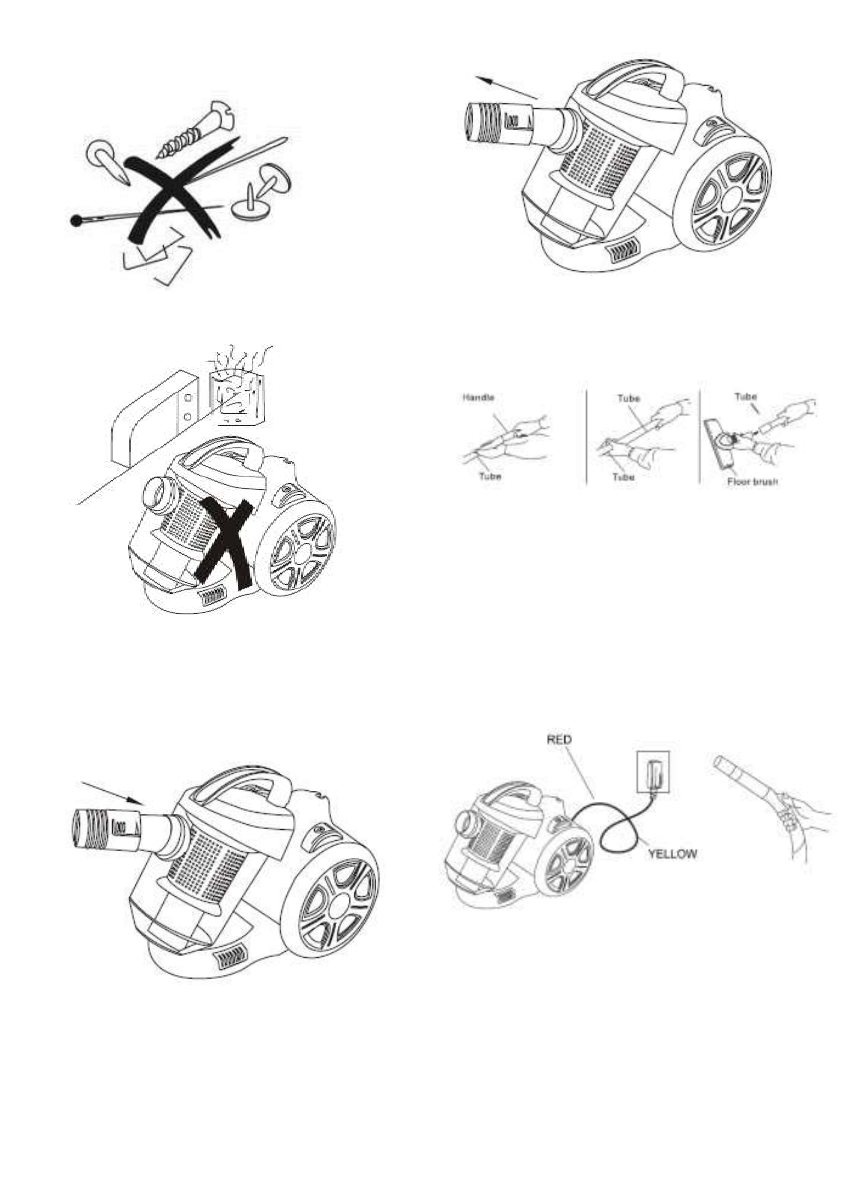 Handle
Tube
Tube
Tube
Tube
Floor brush
RED
YELLOW