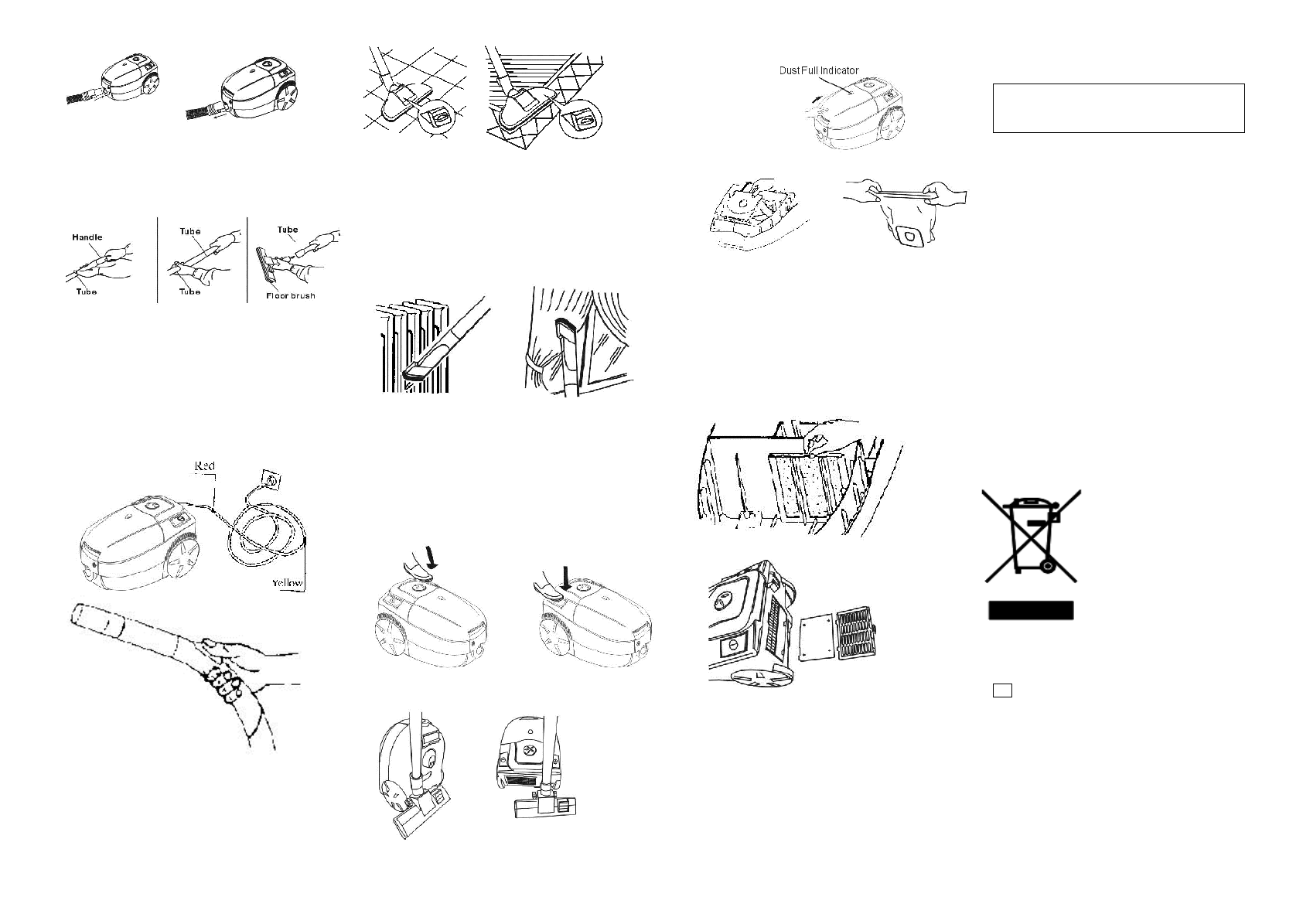 Handle
Tube
Tube
Tube
Tube
Floor brush

Red
Yellow

Dust Full Indicator