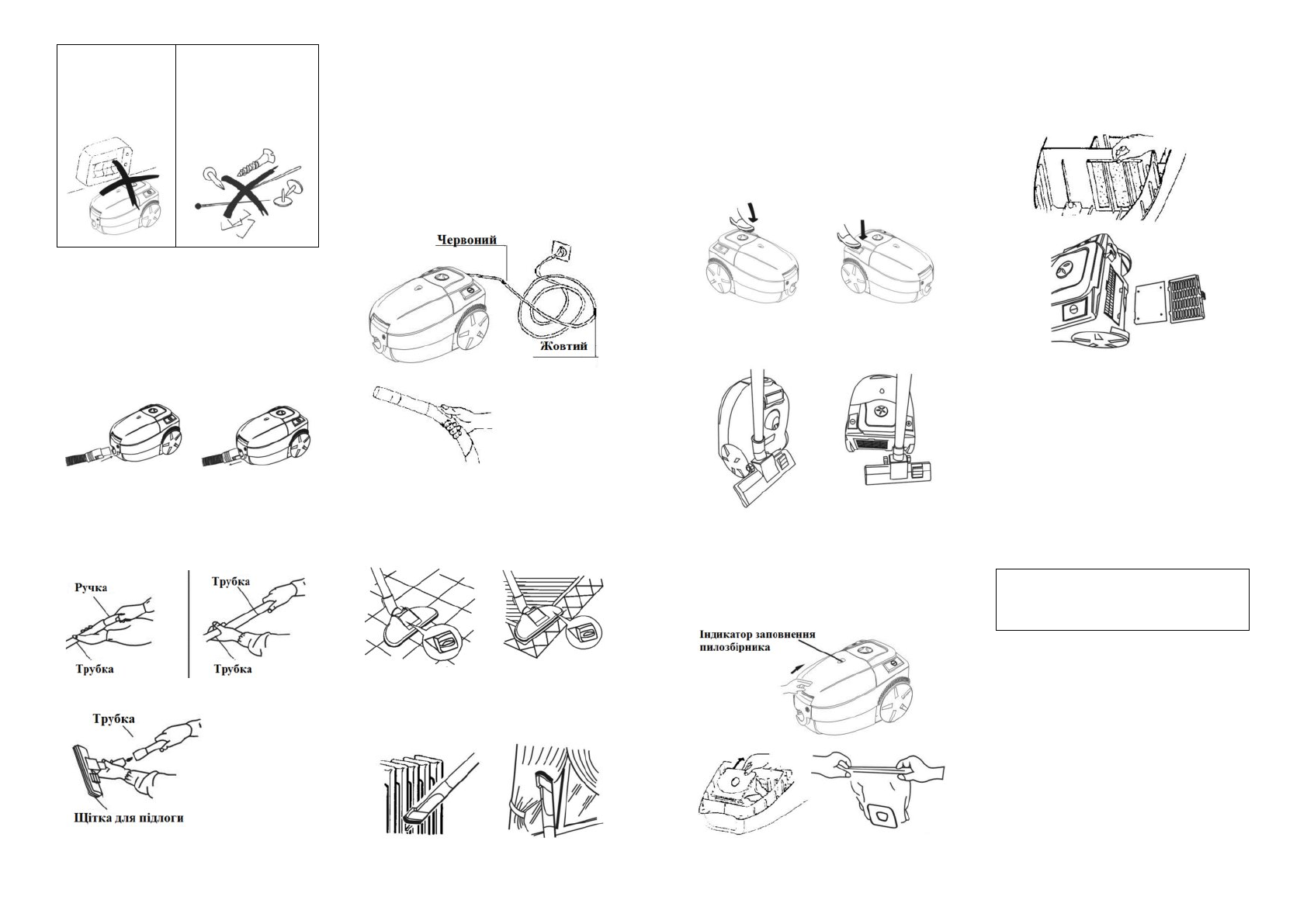 Червоний

Жовтий

Ручка

Трубка

Трубка

Трубка

Трубка

Щітка для підлоги

Індикатор заповнення пилозбірника