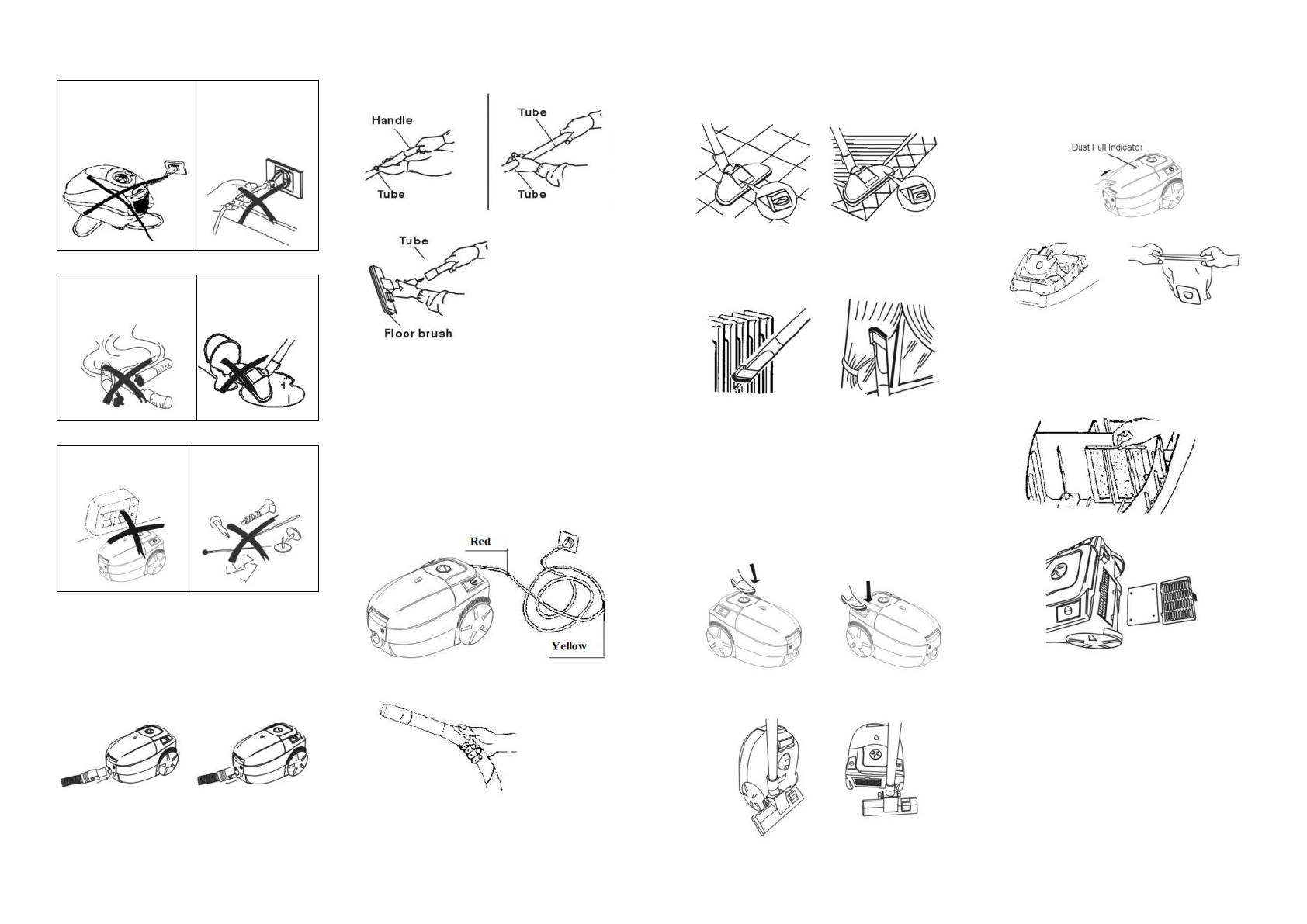 Handle

Tube

Tube

Tube

Tube

Floor brush

Red

Yellow

Dust Full Indicator