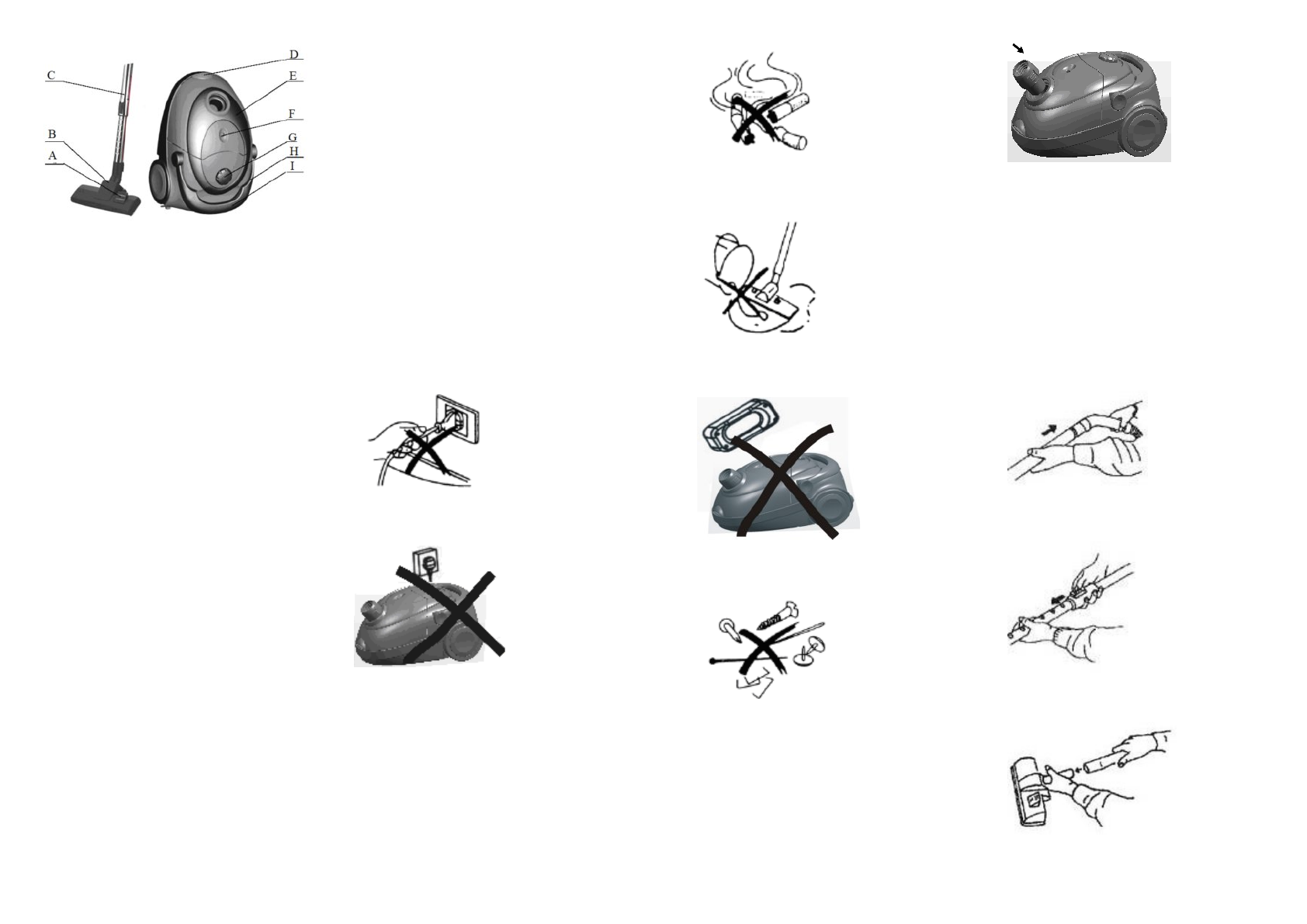 C
B
A
D
E
F
G
H
I