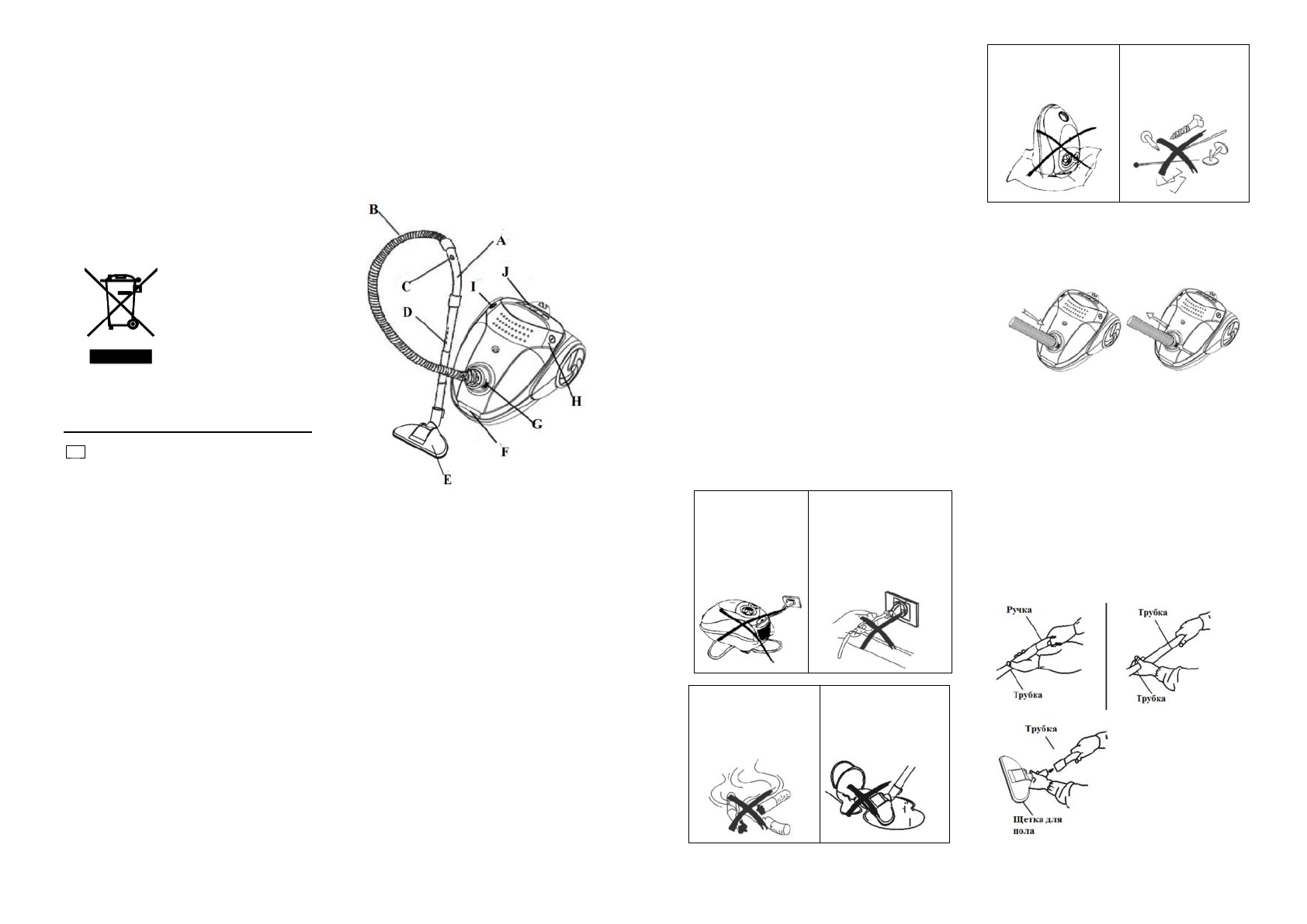 B
A
C
J
I
D
H
G
F
E

Ручка
Трубка
Трубка
Трубка
Трубка
Щетка для пола