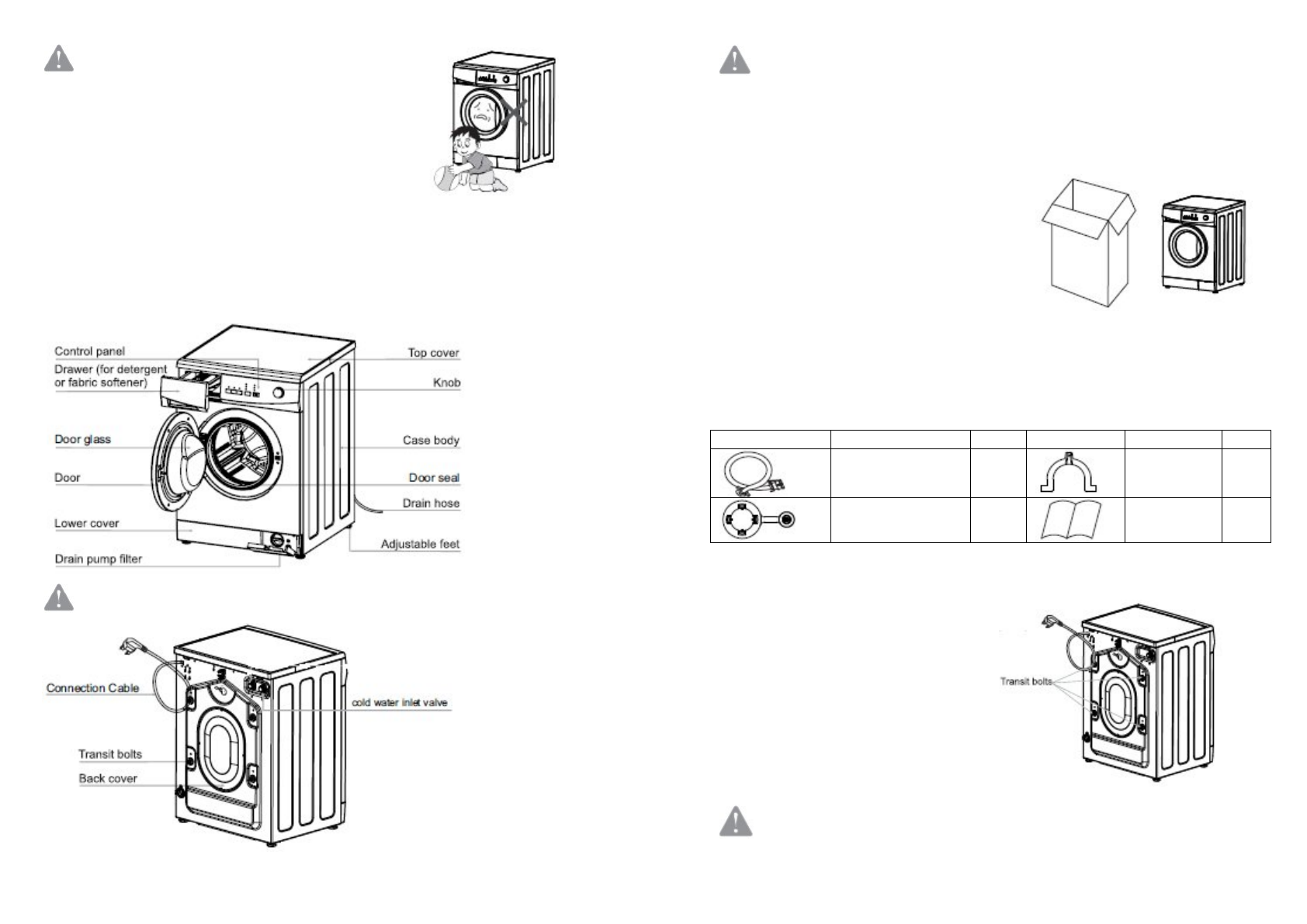 Control panel
Drawer (for detergent or fabric softener)
Door glass
Door
Lower cover
Drain pump filter
Top cover
Knob
Case body
Door seal
Drain hose
Adjustable feet

Connection Cable
Transit bolts
Back cover
cold water inlet valve

Transit bolts