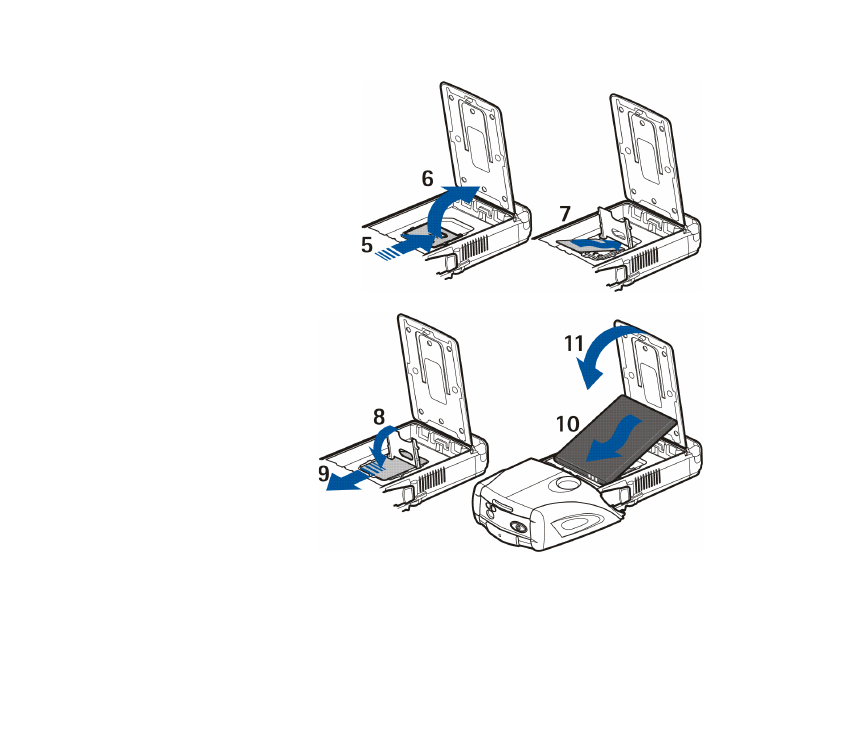 6
5
7
8
9
11
10