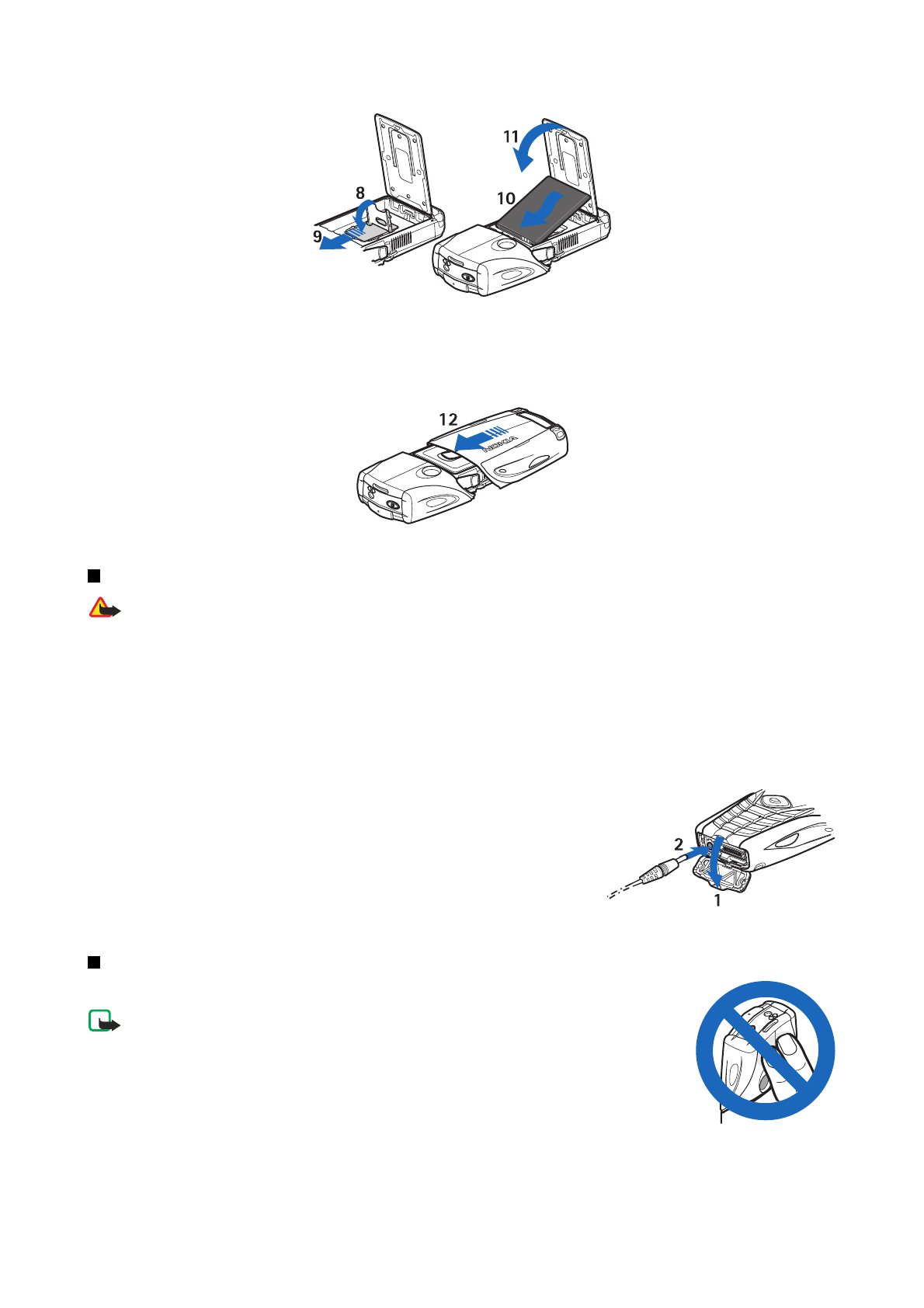 11
8
10
9

12

NOKIA

2
1