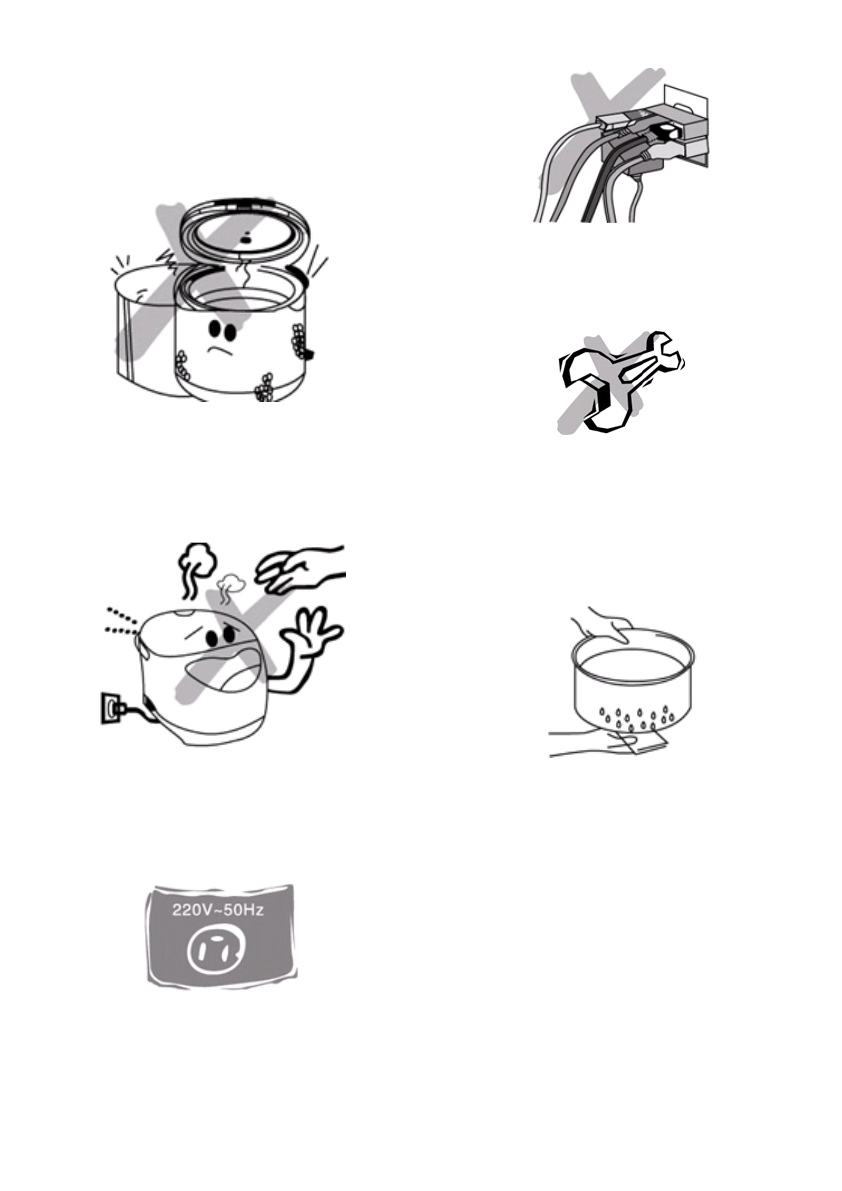 220V~50Hz