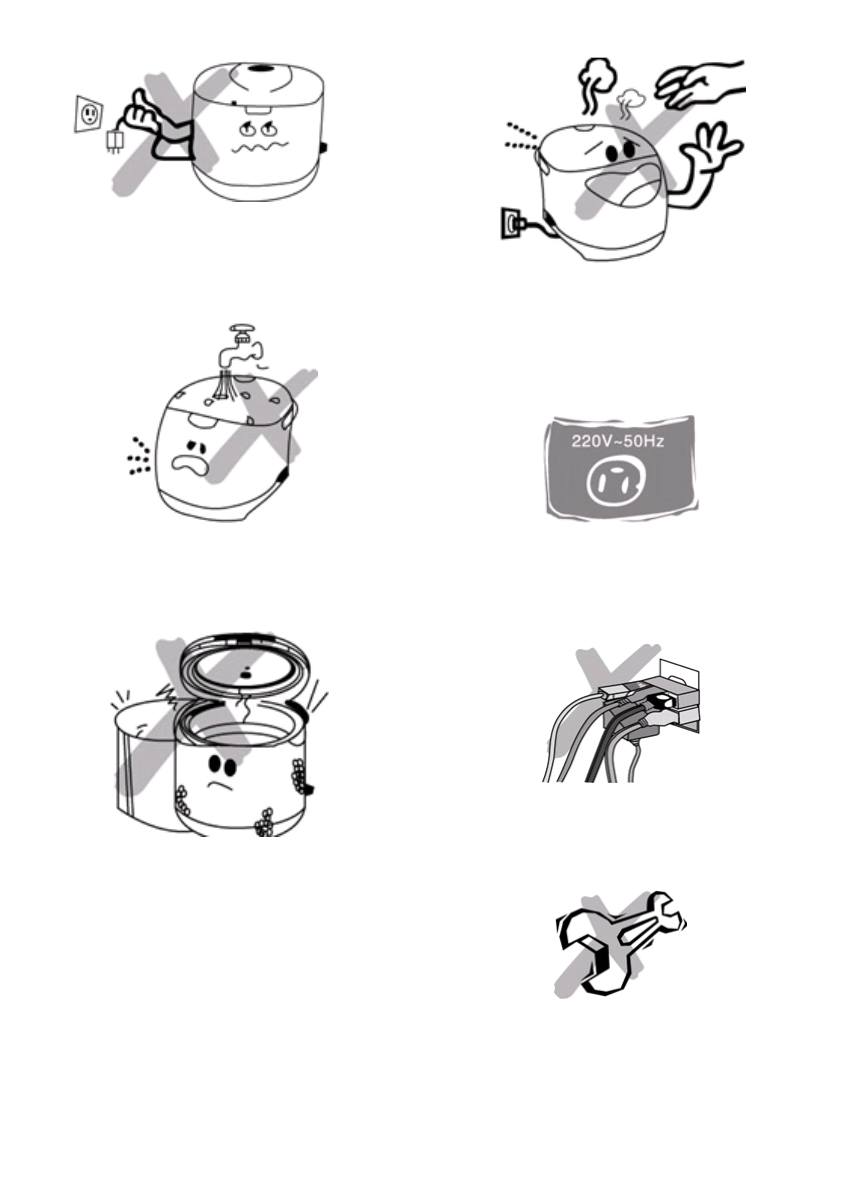 220V~50Hz