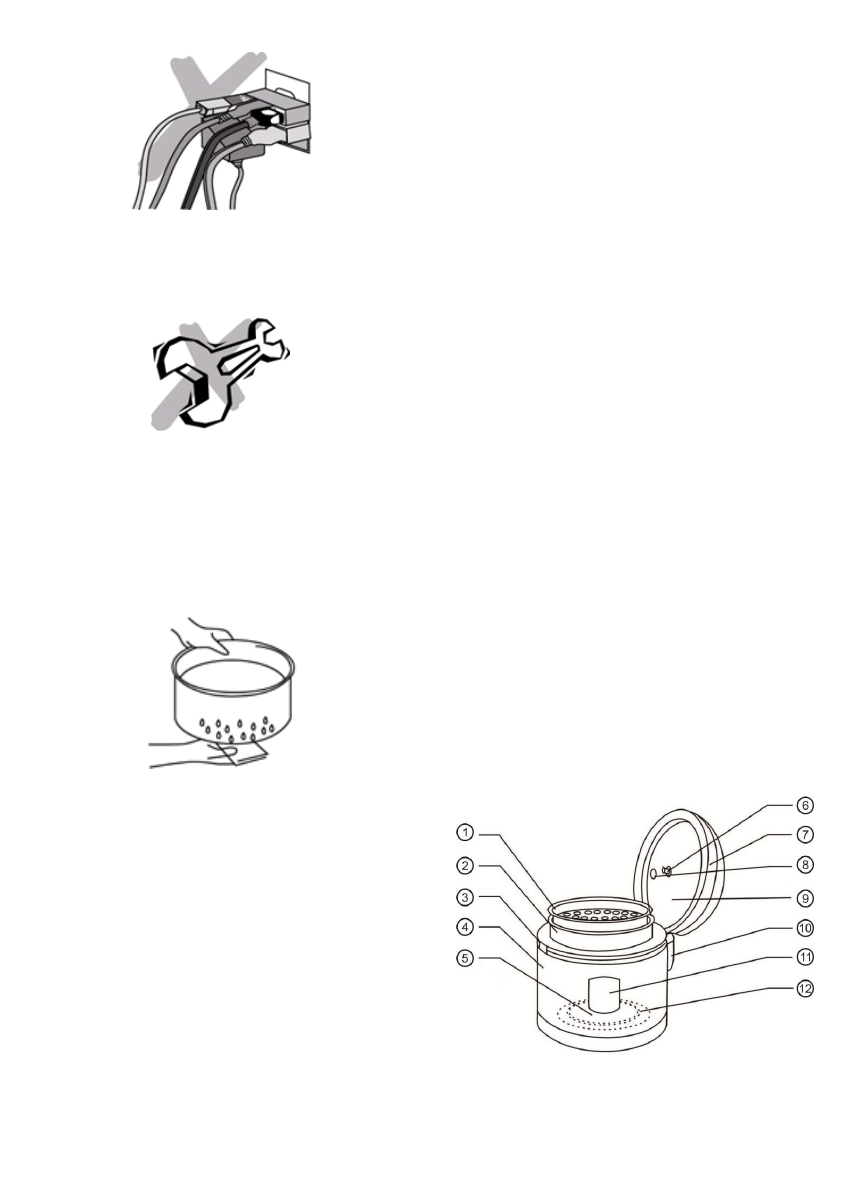 1
2
3
4
5
6
7
8
9
10
11
12