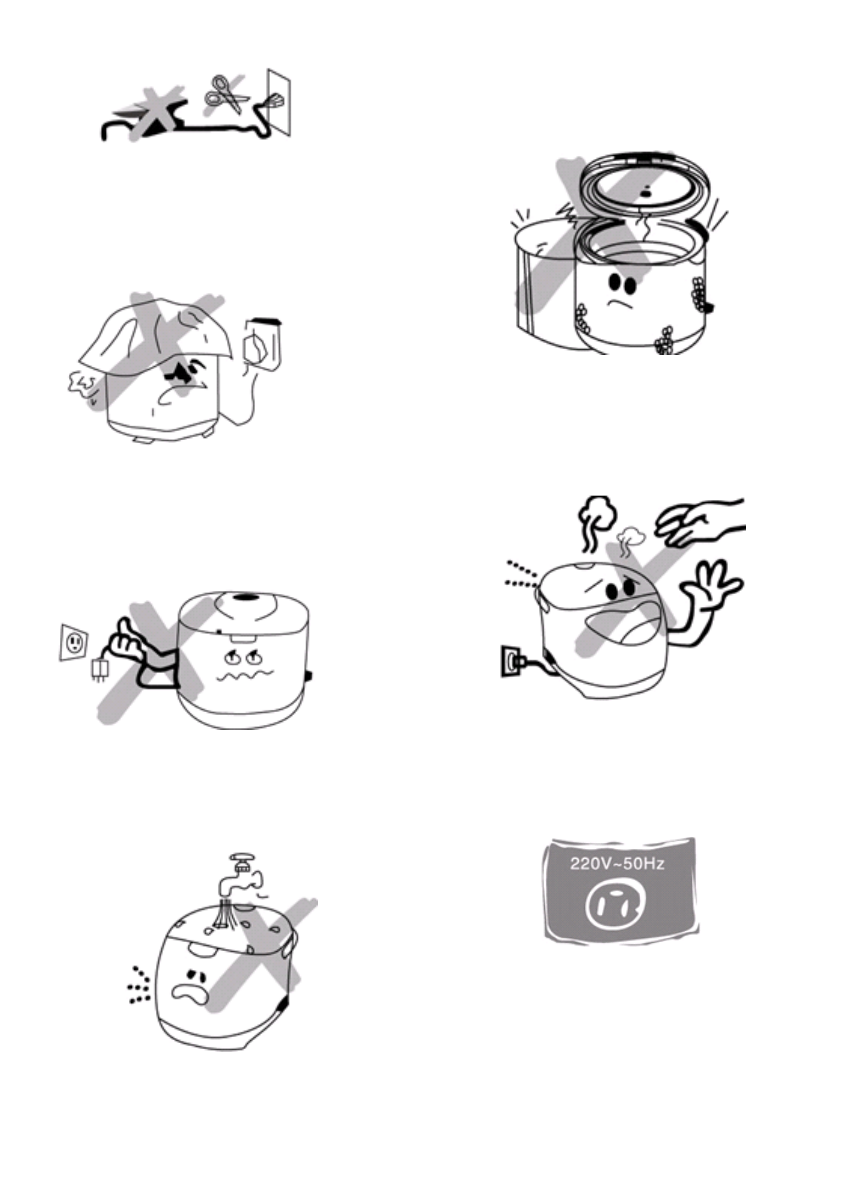 220V~50Hz