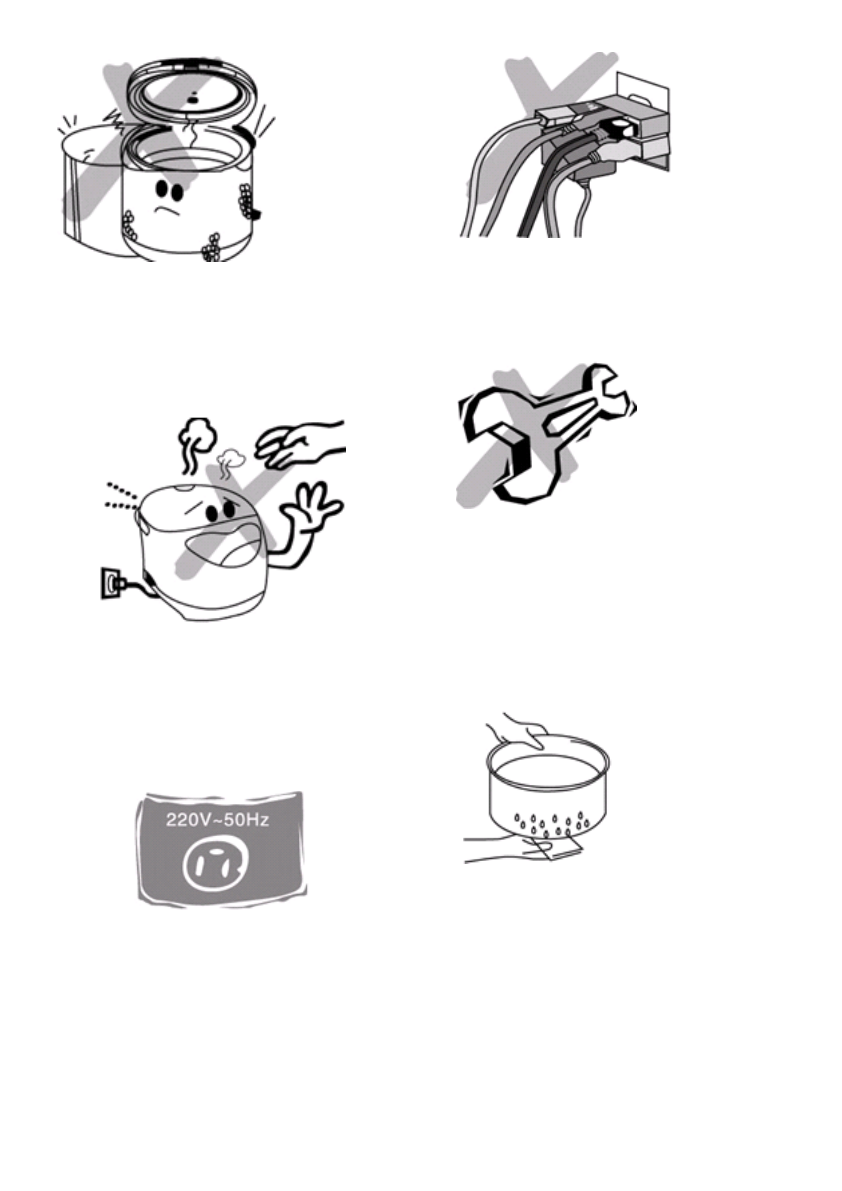 220V~50Hz