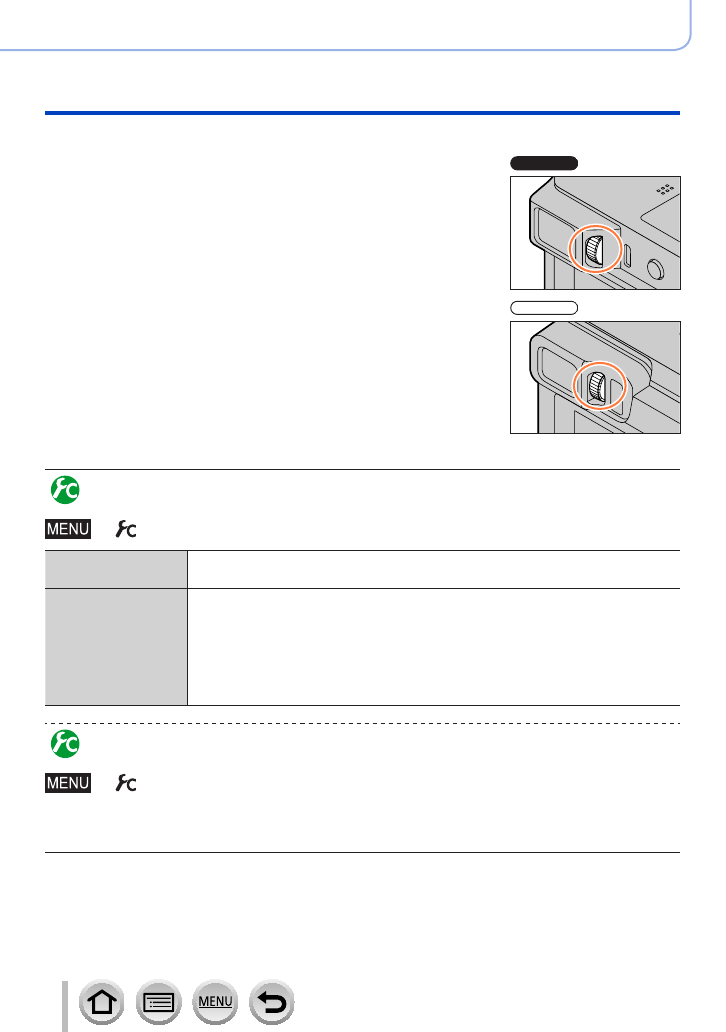 MENU

MENU

MENU