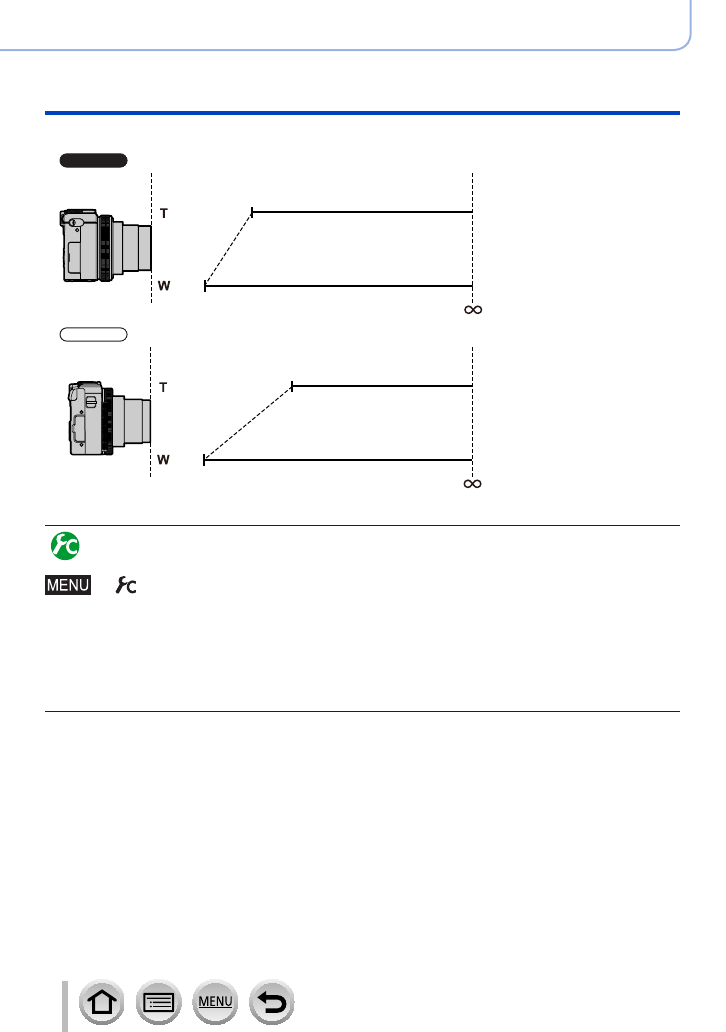 T

W

$\infty$

T

W

$\infty$

MENU

MENU