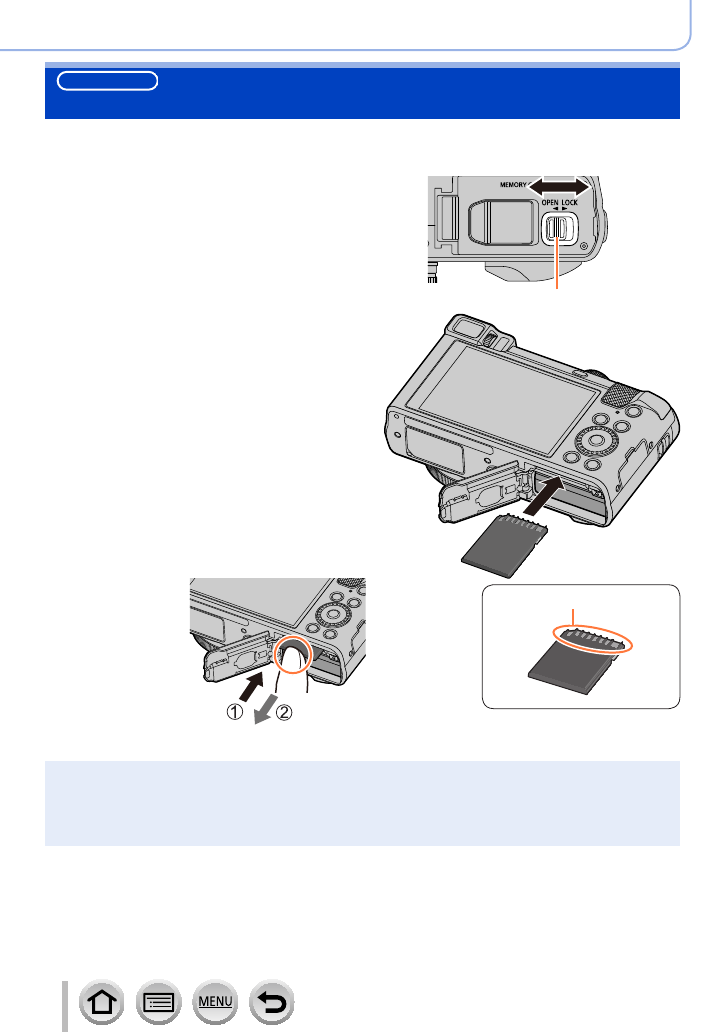 MEMORY

OPEN LOCK

① ②

MENU