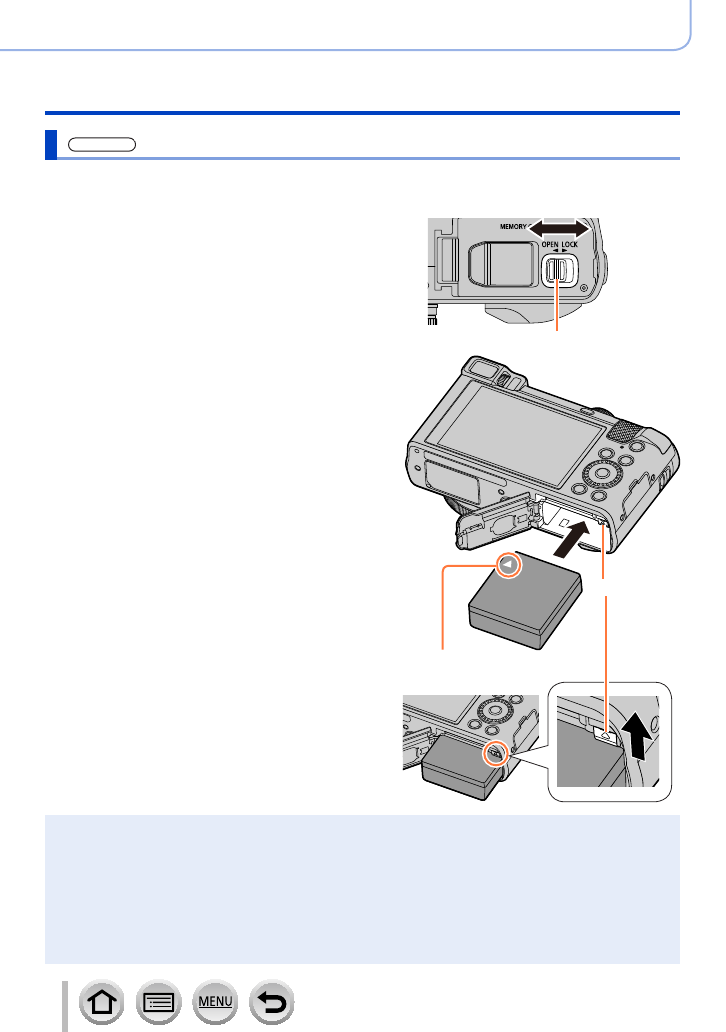 MEMORY

OPEN LOCK

MENU