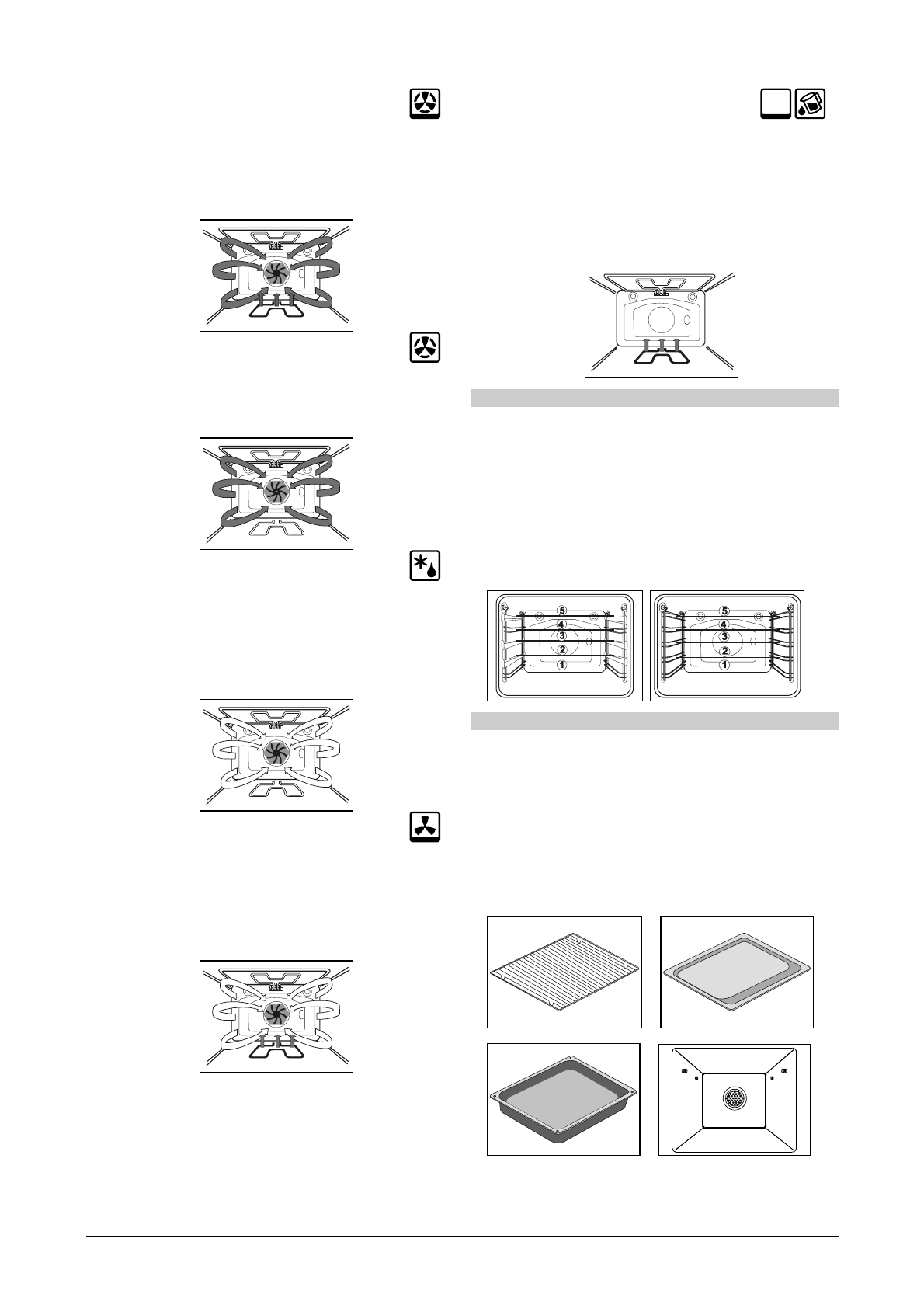 5
4
3
2
1

5
4
3
2
1