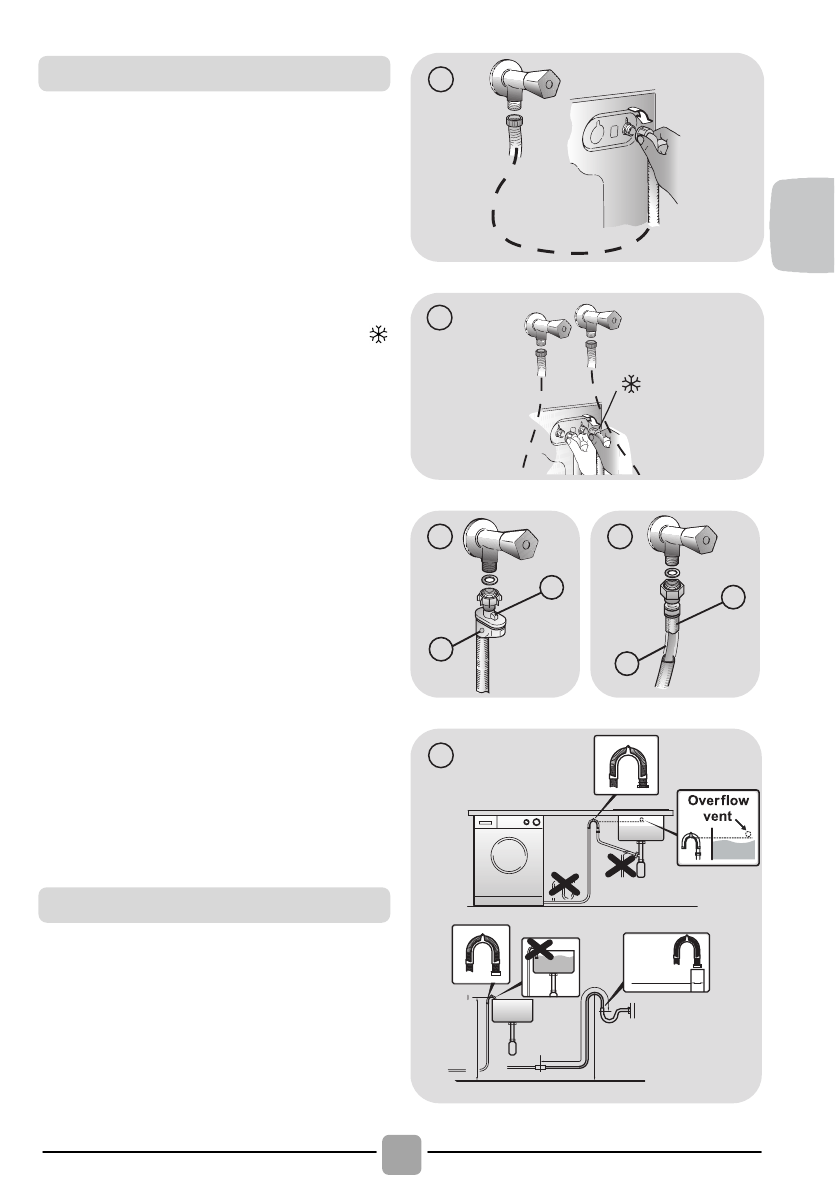 Overflow vent