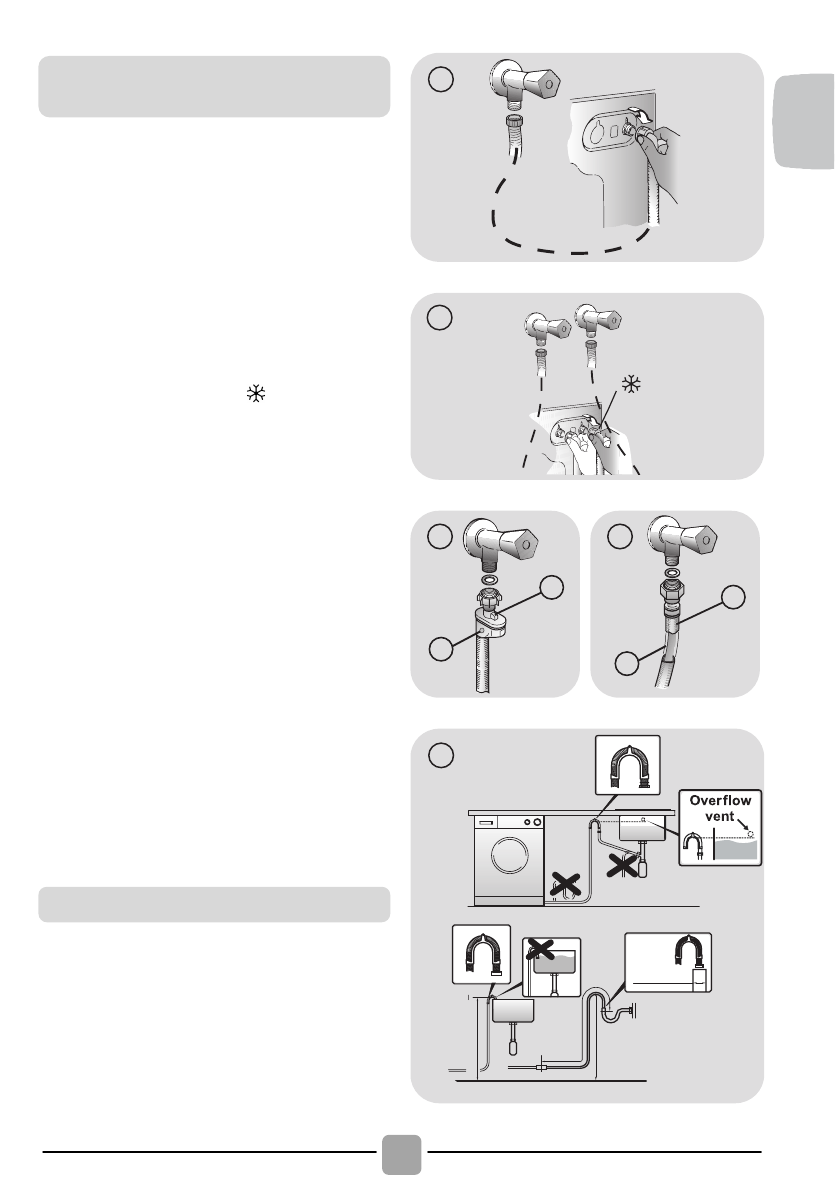 Overflow vent