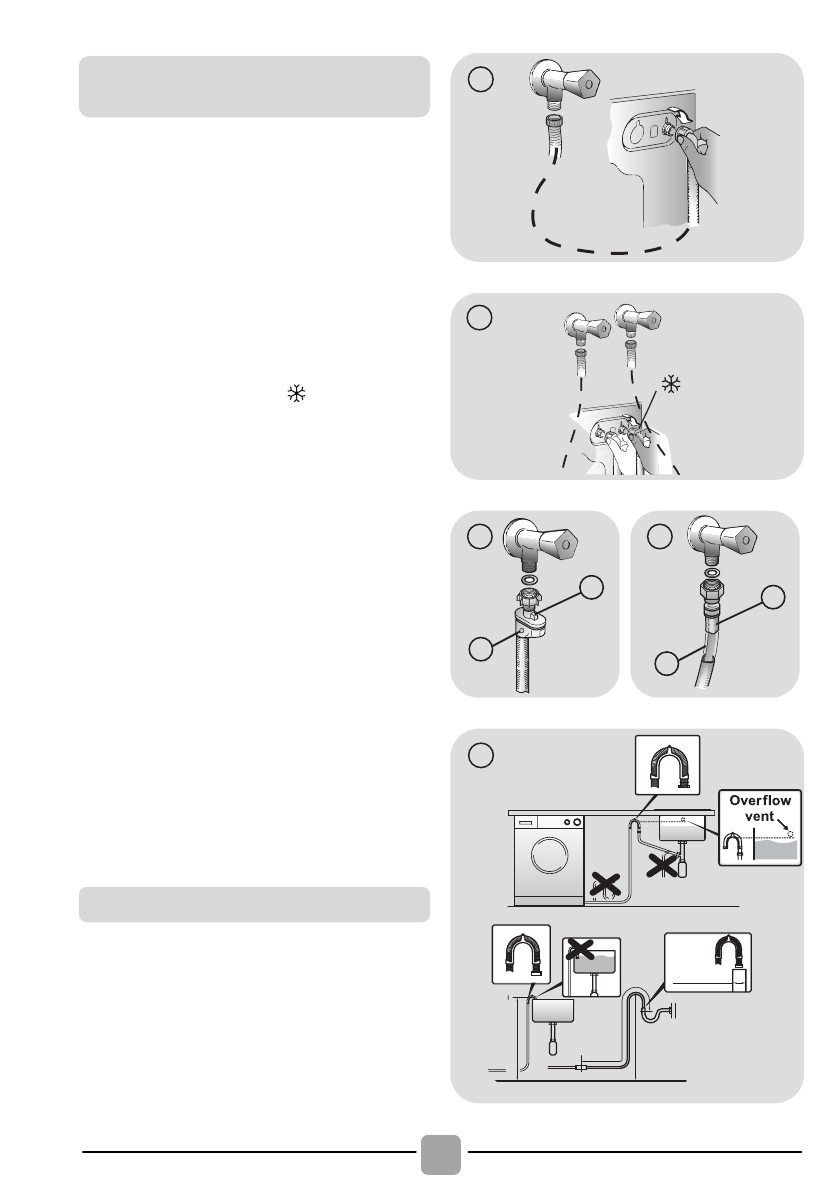 Overflow vent