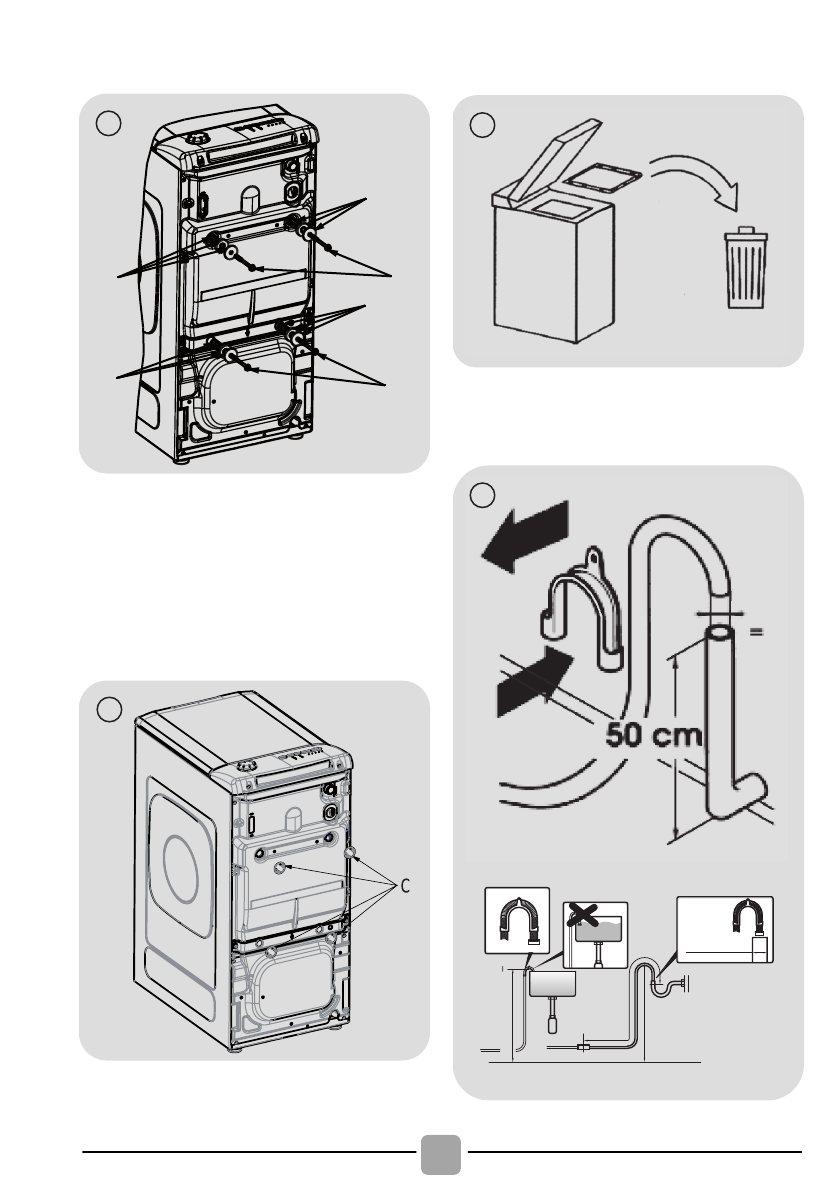 =

50 cm

C