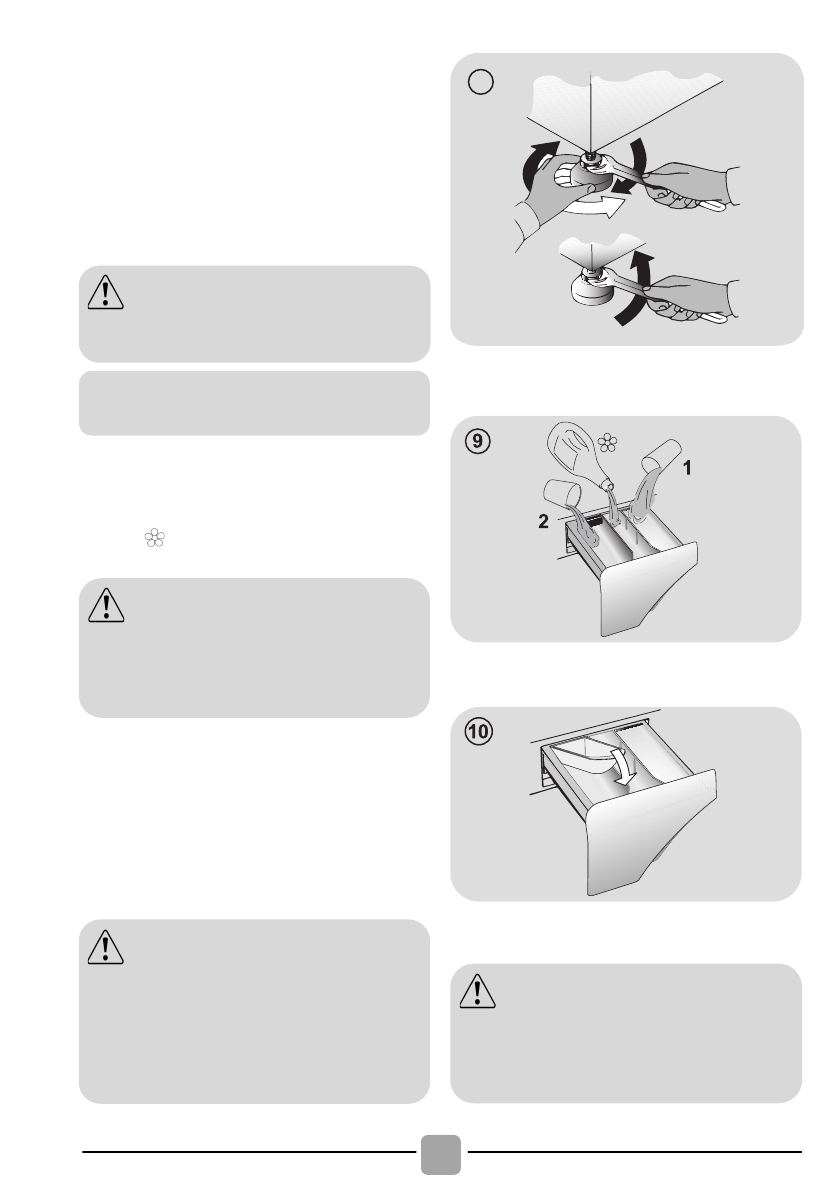 9

1

2

10