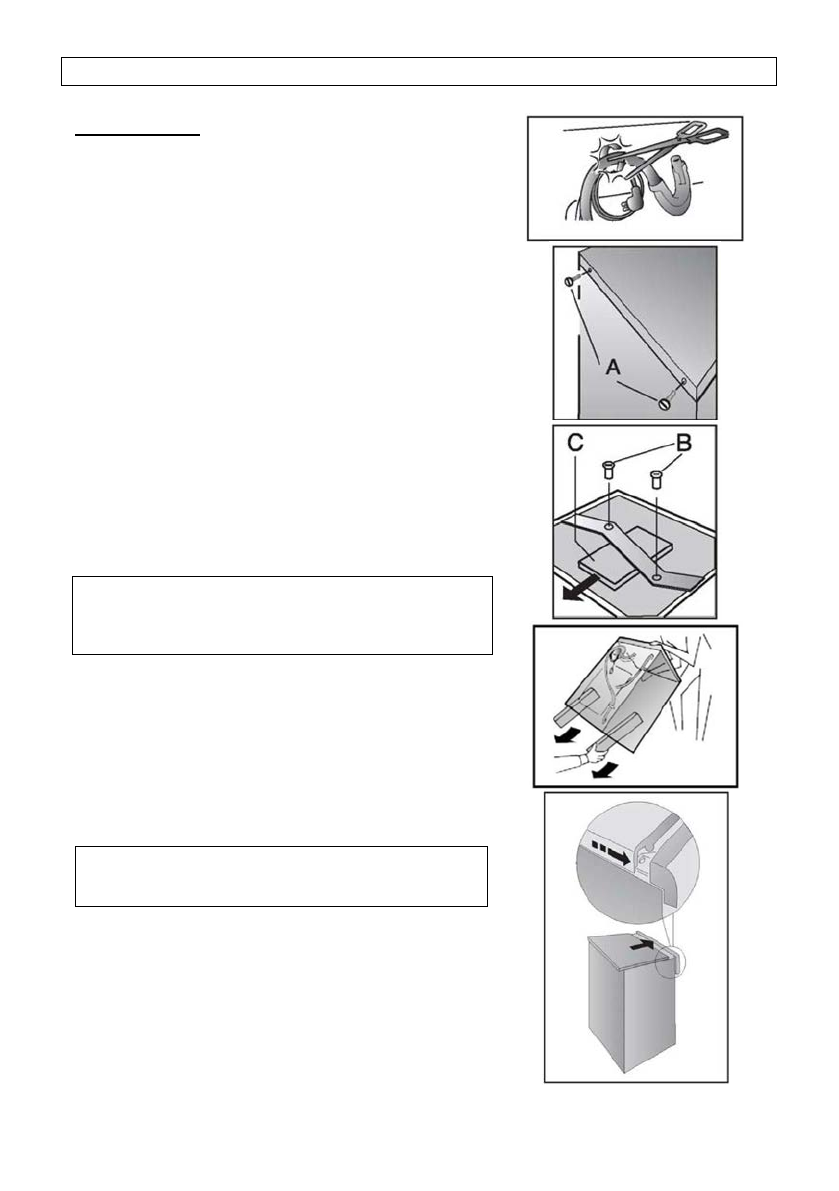 A

C

B