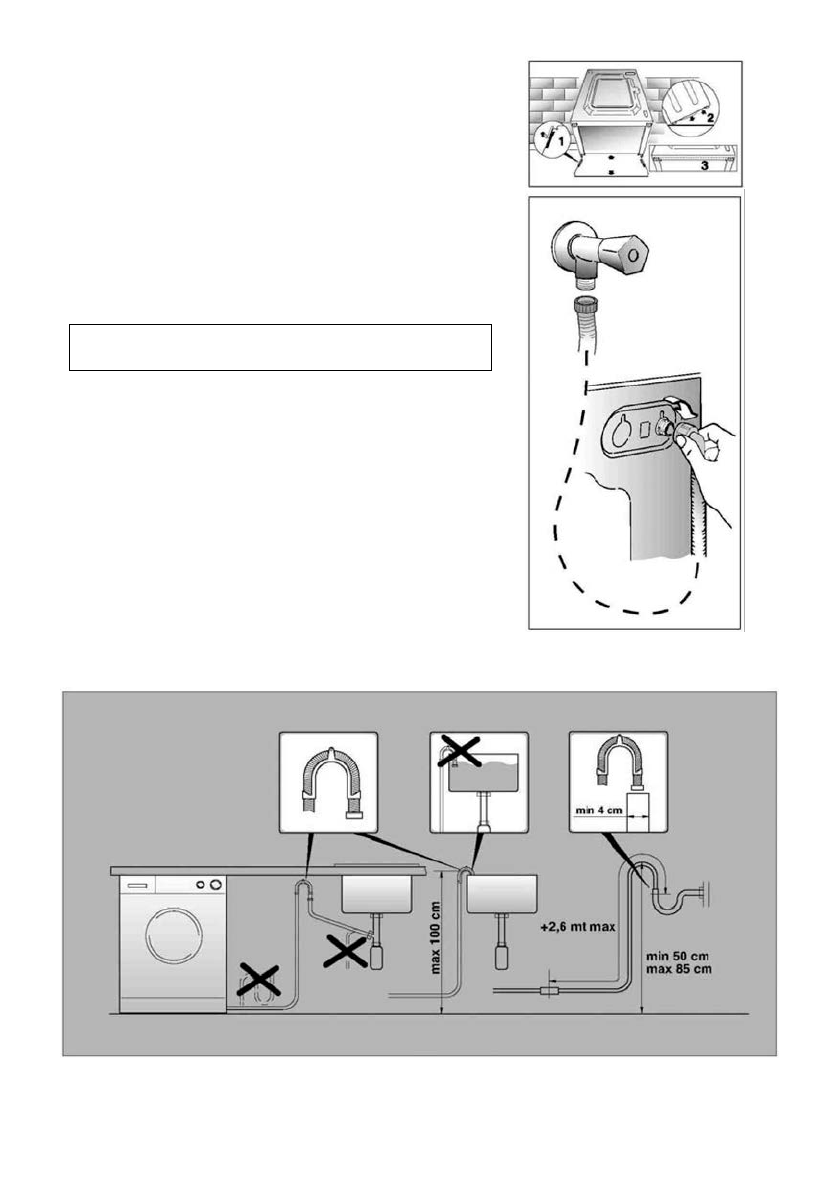 1

2

3

min 4 cm

max 100 cm

+2,6 mt max

min 50 cm
max 85 cm