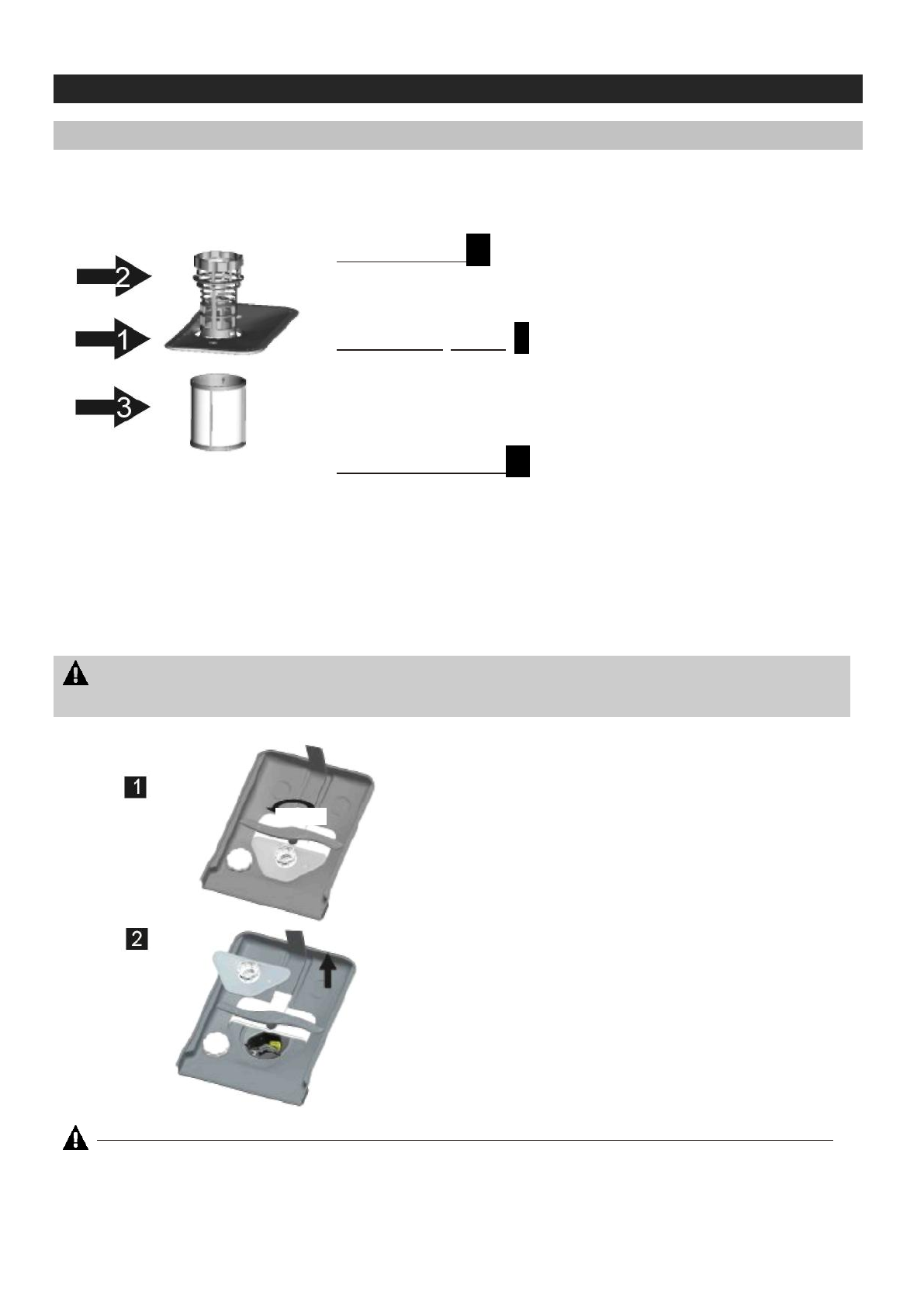 2

1

3

1

2