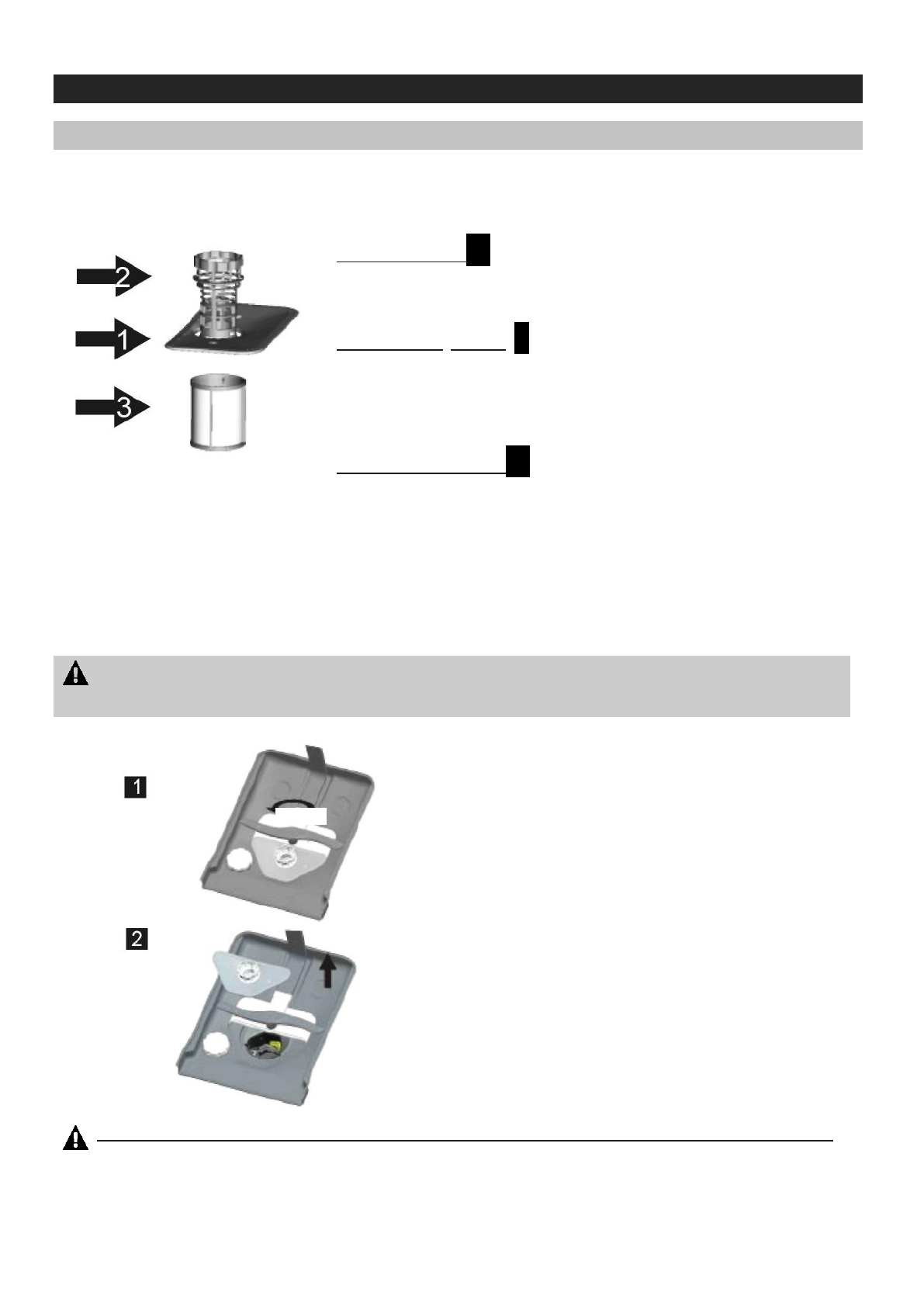 2

1

3

1

2