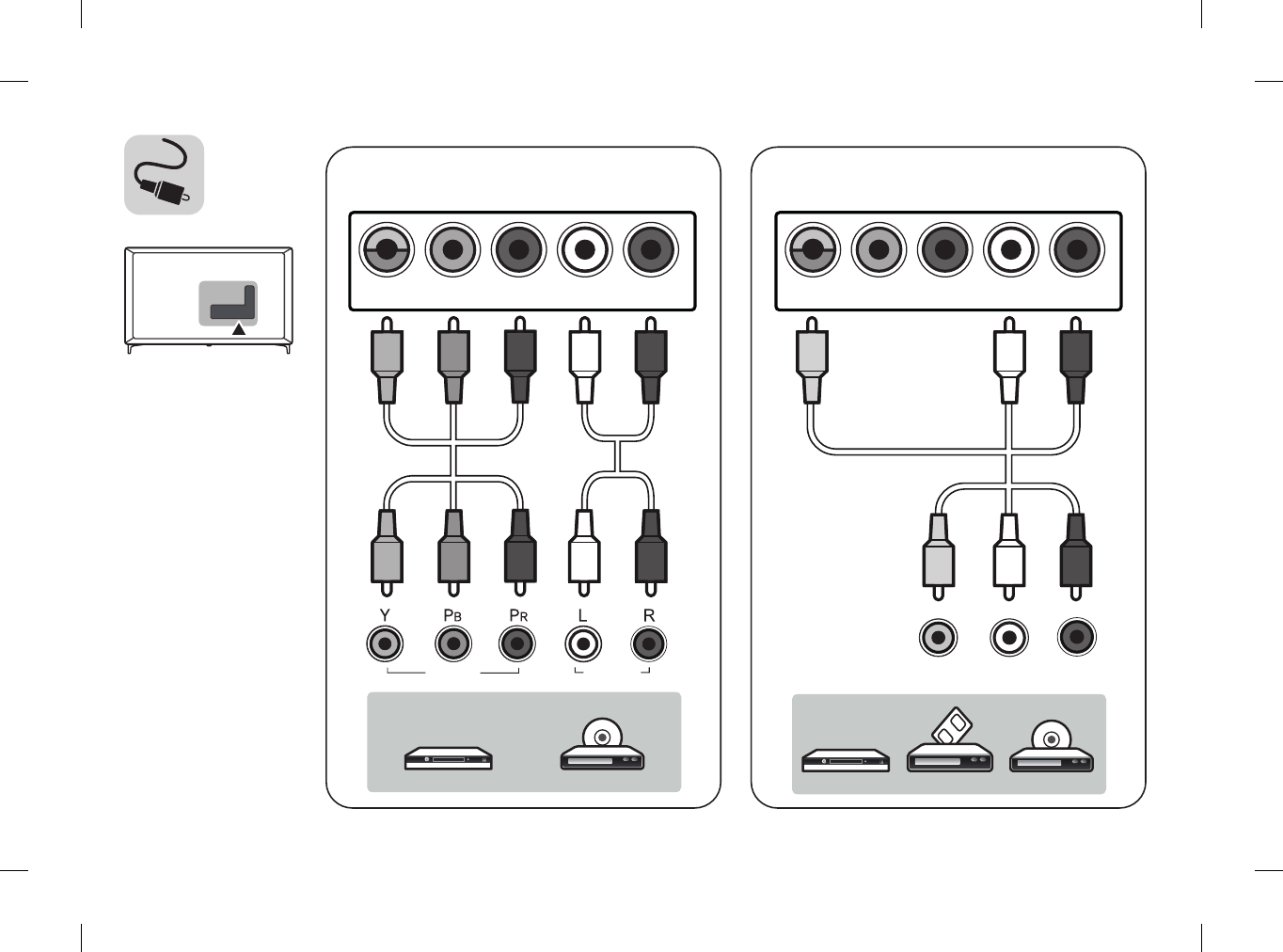 Y $P_B$ $P_R$ L R